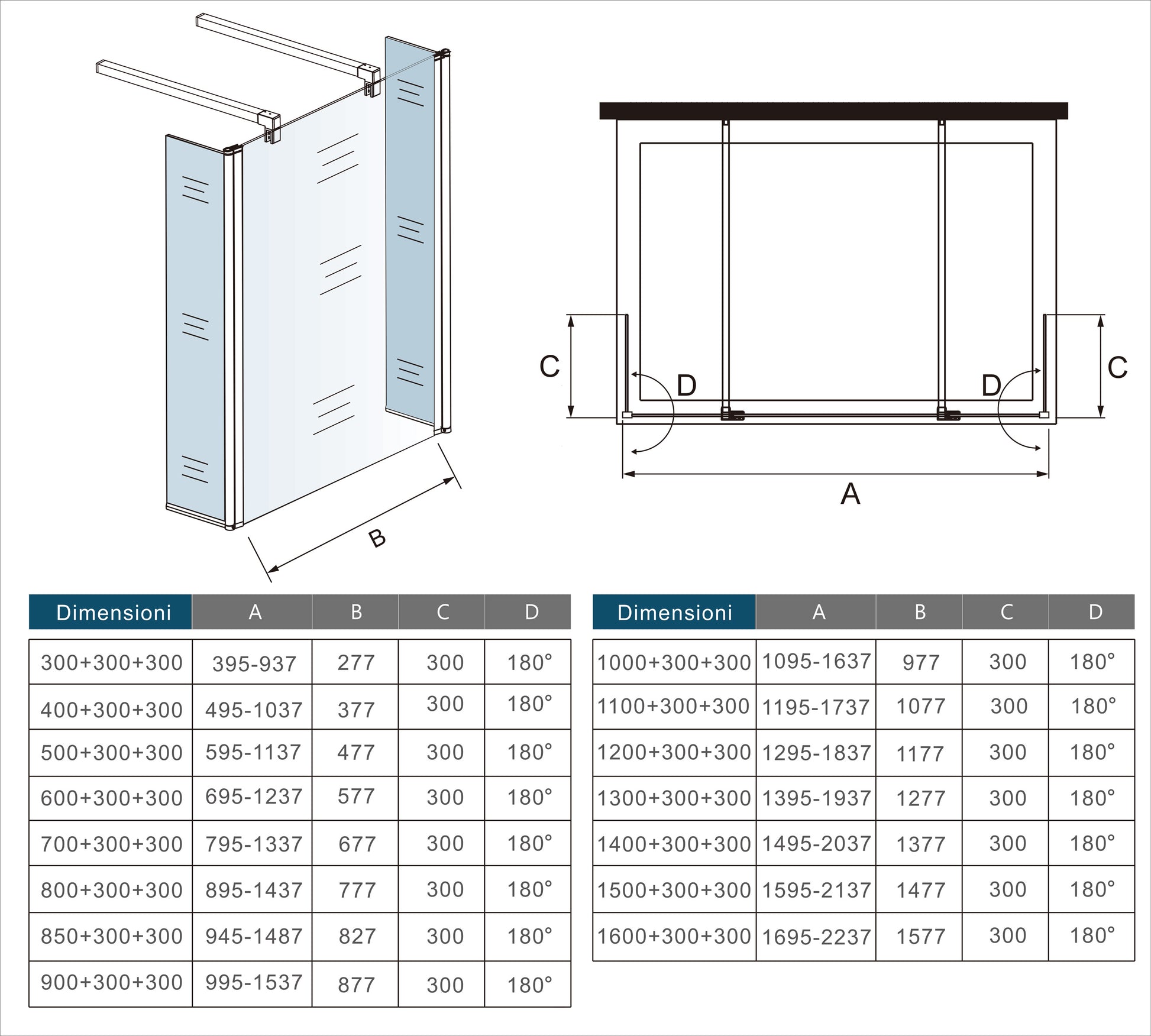 B

C

D

D

C

A

| Dimensioni | A | B | C | D |
|---|---|---|---|---|
| 300+300+300 | 395-937 | 277 | 300 | 180° |
| 400+300+300 | 495-1037 | 377 | 300 | 180° |
| 500+300+300 | 595-1137 | 477 | 300 | 180° |
| 600+300+300 | 695-1237 | 577 | 300 | 180° |
| 700+300+300 | 795-1337 | 677 | 300 | 180° |
| 800+300+300 | 895-1437 | 777 | 300 | 180° |
| 850+300+300 | 945-1487 | 827 | 300 | 180° |
| 900+300+300 | 995-1537 | 877 | 300 | 180° |

| Dimensioni | A | B | C | D |
|---|---|---|---|---|
| 1000+300+300 | 1095-1637 | 977 | 300 | 180° |
| 1100+300+300 | 1195-1737 | 1077 | 300 | 180° |
| 1200+300+300 | 1295-1837 | 1177 | 300 | 180° |
| 1300+300+300 | 1395-1937 | 1277 | 300 | 180° |
| 1400+300+300 | 1495-2037 | 1377 | 300 | 180° |
| 1500+300+300 | 1595-2137 | 1477 | 300 | 180° |
| 1600+300+300 | 1695-2237 | 1577 | 300 | 180° |