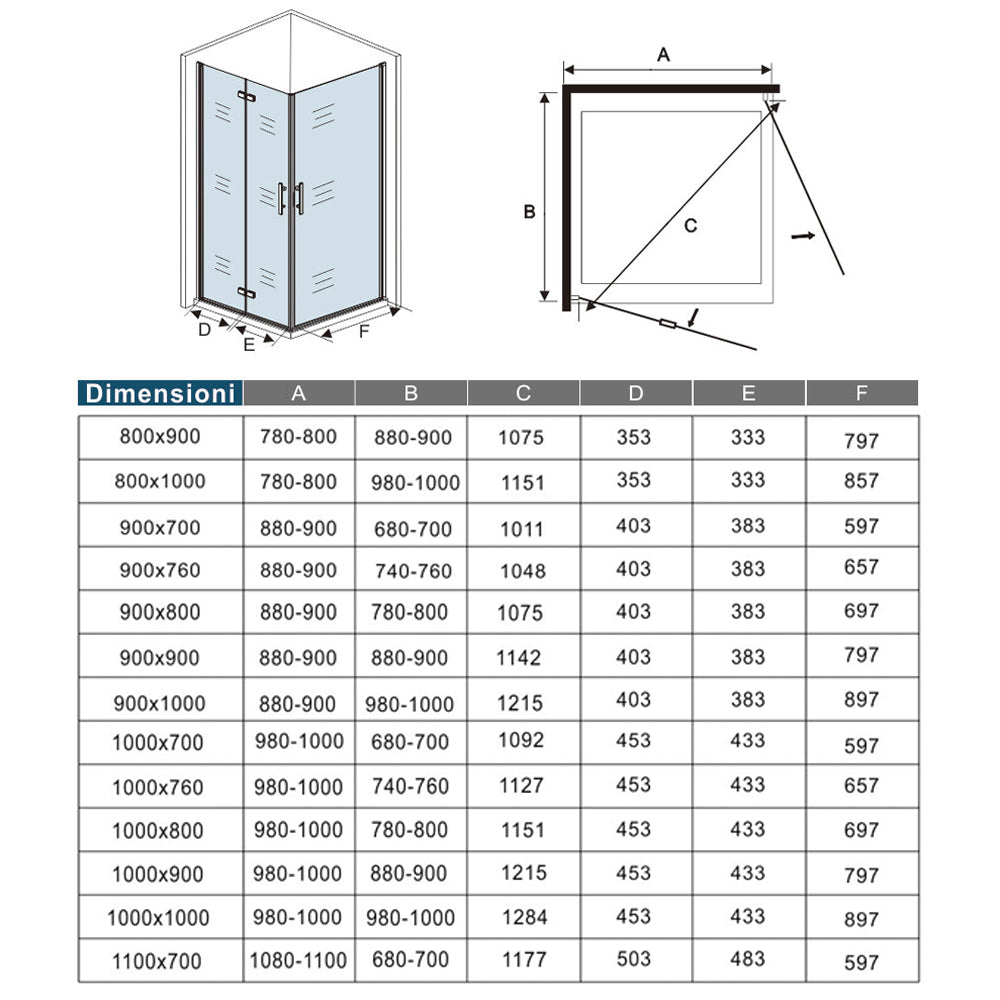 D
E
F
A
B
C

| Dimensioni | A | B | C | D | E | F |
|---|---|---|---|---|---|---|
| 800x900 | 780-800 | 880-900 | 1075 | 353 | 333 | 797 |
| 800x1000 | 780-800 | 980-1000 | 1151 | 353 | 333 | 857 |
| 900x700 | 880-900 | 680-700 | 1011 | 403 | 383 | 597 |
| 900x760 | 880-900 | 740-760 | 1048 | 403 | 383 | 657 |
| 900x800 | 880-900 | 780-800 | 1075 | 403 | 383 | 697 |
| 900x900 | 880-900 | 880-900 | 1142 | 403 | 383 | 797 |
| 900x1000 | 880-900 | 980-1000 | 1215 | 403 | 383 | 897 |
| 1000x700 | 980-1000 | 680-700 | 1092 | 453 | 433 | 597 |
| 1000x760 | 980-1000 | 740-760 | 1127 | 453 | 433 | 657 |
| 1000x800 | 980-1000 | 780-800 | 1151 | 453 | 433 | 697 |
| 1000x900 | 980-1000 | 880-900 | 1215 | 453 | 433 | 797 |
| 1000x1000 | 980-1000 | 980-1000 | 1284 | 453 | 433 | 897 |
| 1100x700 | 1080-1100 | 680-700 | 1177 | 503 | 483 | 597 |