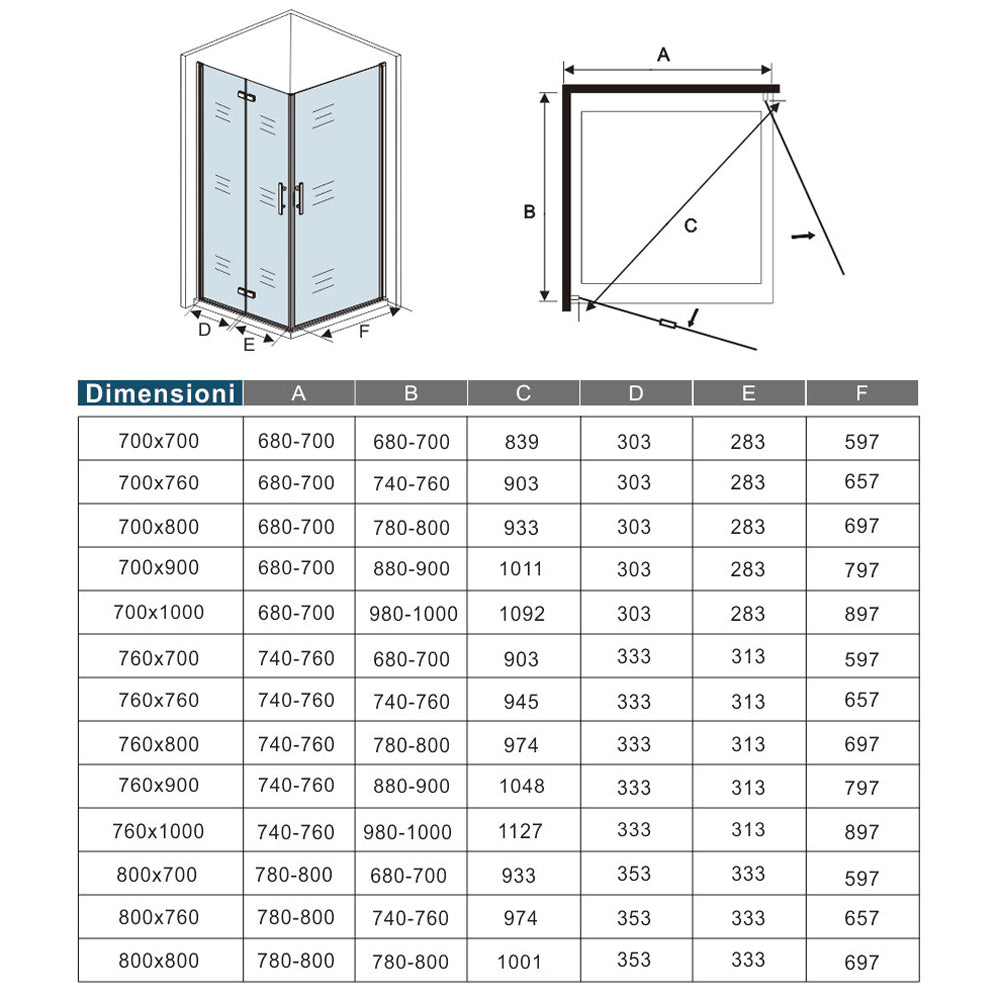 D E F

A B C

| Dimensioni | A | B | C | D | E | F |
|---|---|---|---|---|---|---|
| 700x700 | 680-700 | 680-700 | 839 | 303 | 283 | 597 |
| 700x760 | 680-700 | 740-760 | 903 | 303 | 283 | 657 |
| 700x800 | 680-700 | 780-800 | 933 | 303 | 283 | 697 |
| 700x900 | 680-700 | 880-900 | 1011 | 303 | 283 | 797 |
| 700x1000 | 680-700 | 980-1000 | 1092 | 303 | 283 | 897 |
| 760x700 | 740-760 | 680-700 | 903 | 333 | 313 | 597 |
| 760x760 | 740-760 | 740-760 | 945 | 333 | 313 | 657 |
| 760x800 | 740-760 | 780-800 | 974 | 333 | 313 | 697 |
| 760x900 | 740-760 | 880-900 | 1048 | 333 | 313 | 797 |
| 760x1000 | 740-760 | 980-1000 | 1127 | 333 | 313 | 897 |
| 800x700 | 780-800 | 680-700 | 933 | 353 | 333 | 597 |
| 800x760 | 780-800 | 740-760 | 974 | 353 | 333 | 657 |
| 800x800 | 780-800 | 780-800 | 1001 | 353 | 333 | 697 |