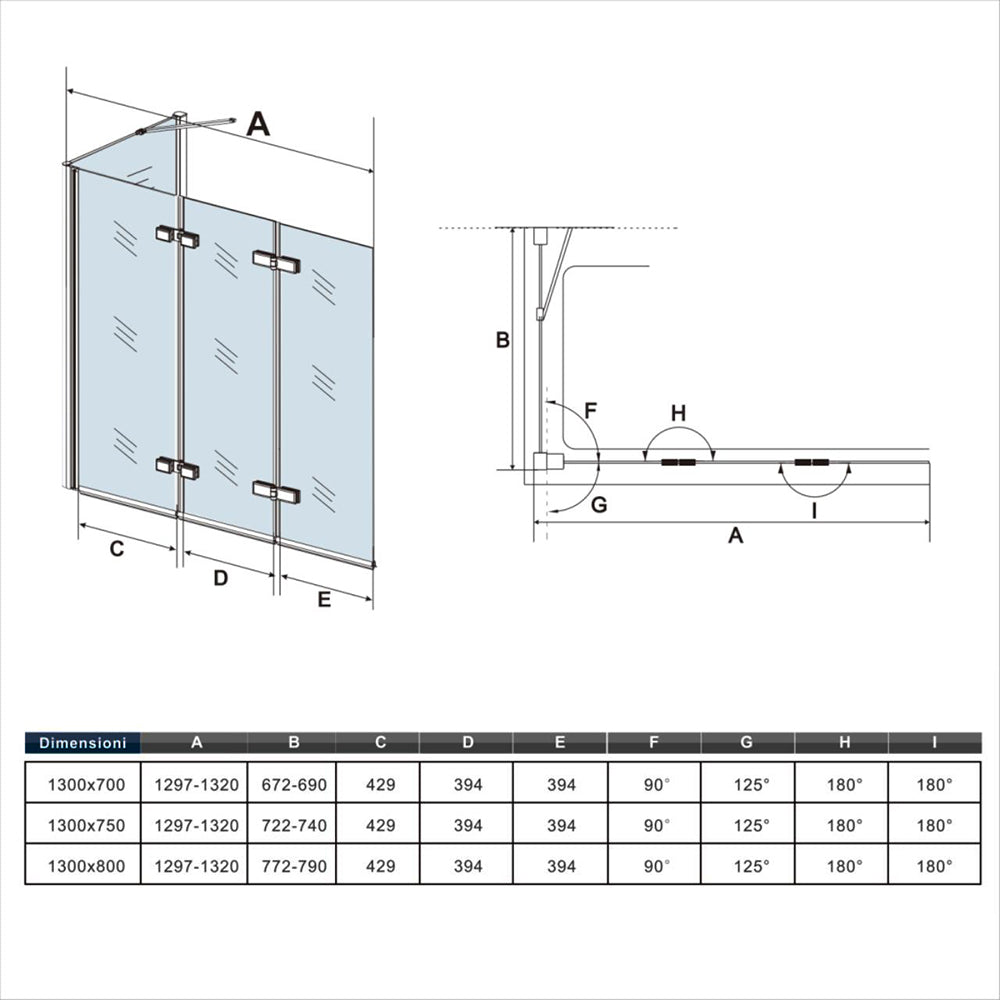 A

C

D

E

B

F

H

G

I

A

| Dimensioni | A | B | C | D | E | F | G | H | I |
|---|---|---|---|---|---|---|---|---|---|
| 1300x700 | 1297-1320 | 672-690 | 429 | 394 | 394 | 90° | 125° | 180° | 180° |
| 1300x750 | 1297-1320 | 722-740 | 429 | 394 | 394 | 90° | 125° | 180° | 180° |
| 1300x800 | 1297-1320 | 772-790 | 429 | 394 | 394 | 90° | 125° | 180° | 180° |