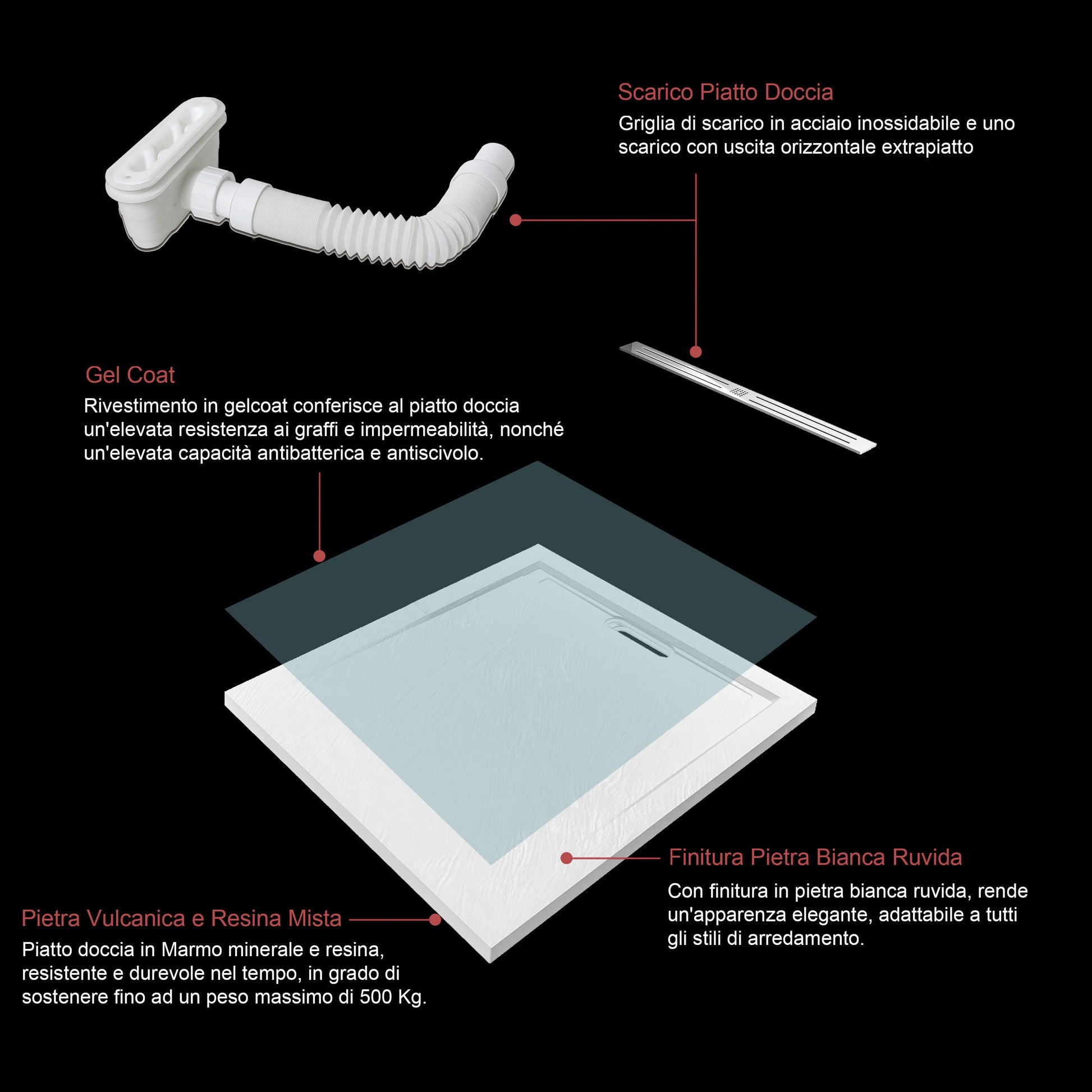 Scarico Piatto Doccia

Griglia di scarico in acciaio inossidabile e uno scarico con uscita orizzontale extrapiatto

Gel Coat

Rivestimento in gelcoat conferisce al piatto doccia un'elevata resistenza ai graffi e impermeabilità, nonché un'elevata capacità antibatterica e antiscivolo.

Finitura Pietra Bianca Ruvida

Con finitura in pietra bianca ruvida, rende un'apparenza elegante, adattabile a tutti gli stili di arredamento.

Pietra Vulcanica e Resina Mista

Piatto doccia in Marmo minerale e resina, resistente e durevole nel tempo, in grado di sostenere fino ad un peso massimo di 500 Kg.