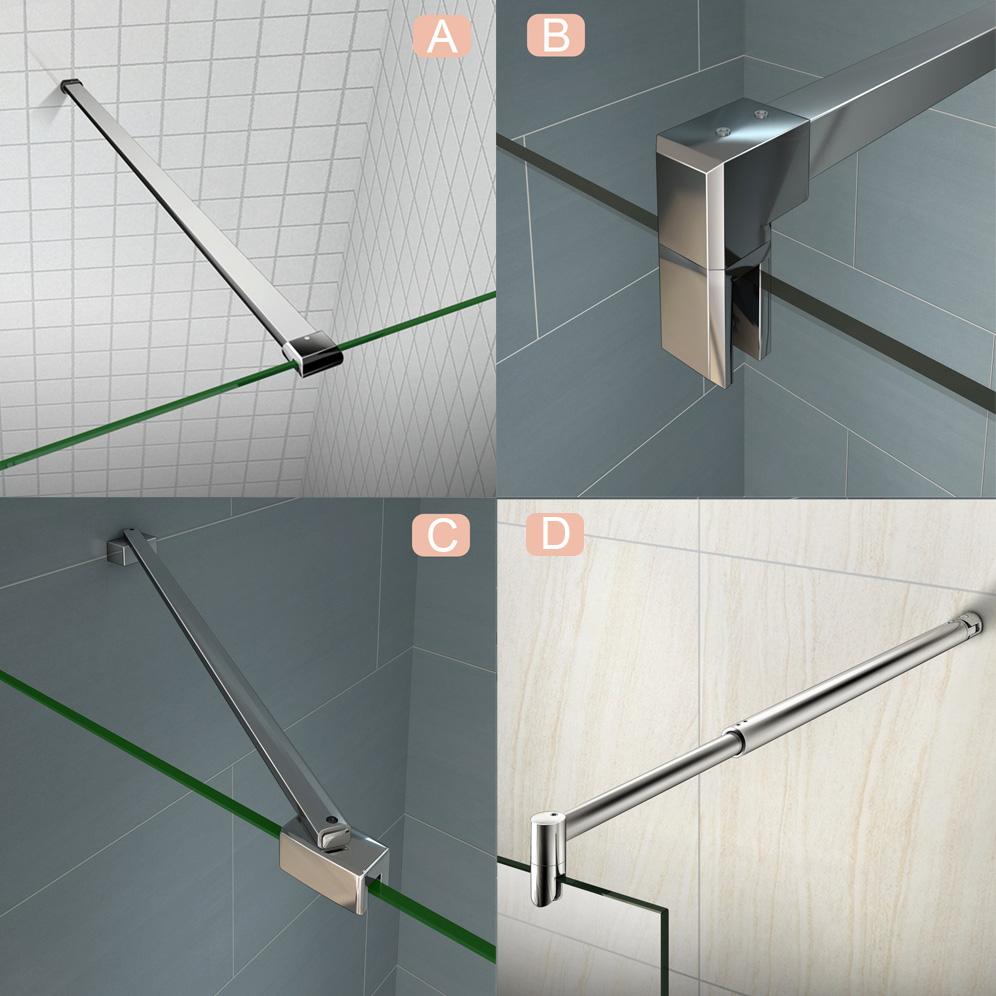 A

B

C

D