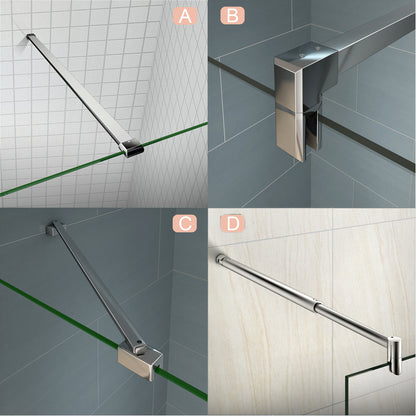 A

B

C

D