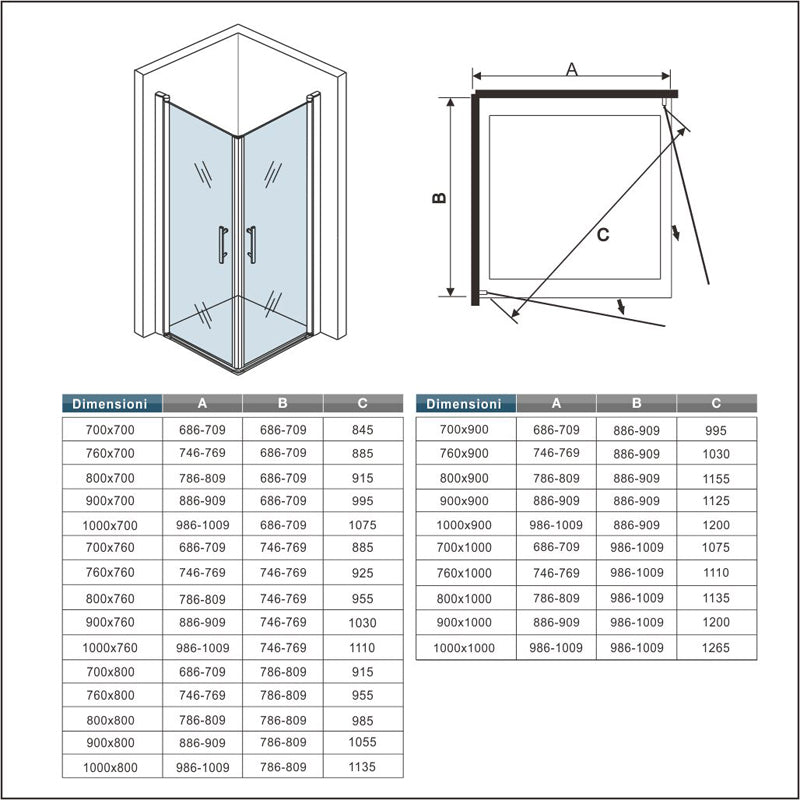 A

B

C

| Dimensioni | A | B | C |
|---|---|---|---|
| 700x700 | 686-709 | 686-709 | 845 |
| 760x700 | 746-769 | 686-709 | 885 |
| 800x700 | 786-809 | 686-709 | 915 |
| 900x700 | 886-909 | 686-709 | 995 |
| 1000x700 | 986-1009 | 686-709 | 1075 |
| 700x760 | 686-709 | 746-769 | 885 |
| 760x760 | 746-769 | 746-769 | 925 |
| 800x760 | 786-809 | 746-769 | 955 |
| 900x760 | 886-909 | 746-769 | 1030 |
| 1000x760 | 986-1009 | 746-769 | 1110 |
| 700x800 | 686-709 | 786-809 | 915 |
| 760x800 | 746-769 | 786-809 | 955 |
| 800x800 | 786-809 | 786-809 | 985 |
| 900x800 | 886-909 | 786-809 | 1055 |
| 1000x800 | 986-1009 | 786-809 | 1135 |

| Dimensioni | A | B | C |
|---|---|---|---|
| 700x900 | 686-709 | 886-909 | 995 |
| 760x900 | 746-769 | 886-909 | 1030 |
| 800x900 | 786-809 | 886-909 | 1155 |
| 900x900 | 886-909 | 886-909 | 1125 |
| 1000x900 | 986-1009 | 886-909 | 1200 |
| 700x1000 | 686-709 | 986-1009 | 1075 |
| 760x1000 | 746-769 | 986-1009 | 1110 |
| 800x1000 | 786-809 | 986-1009 | 1135 |
| 900x1000 | 886-909 | 986-1009 | 1200 |
| 1000x1000 | 986-1009 | 986-1009 | 1265 |