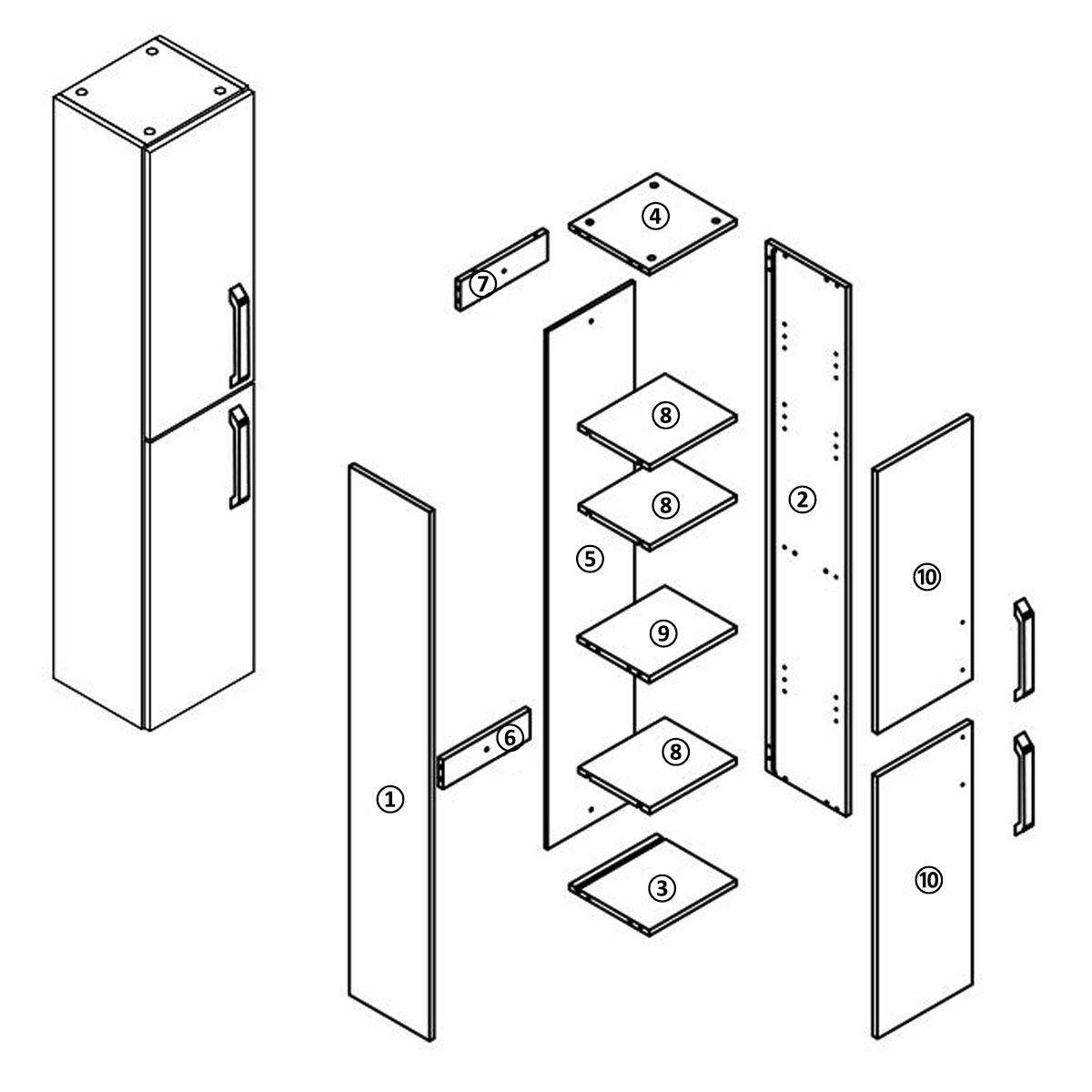 ④
⑦
⑧
⑧
②
⑤
⑩
⑨
⑥
⑧
①
③
⑩