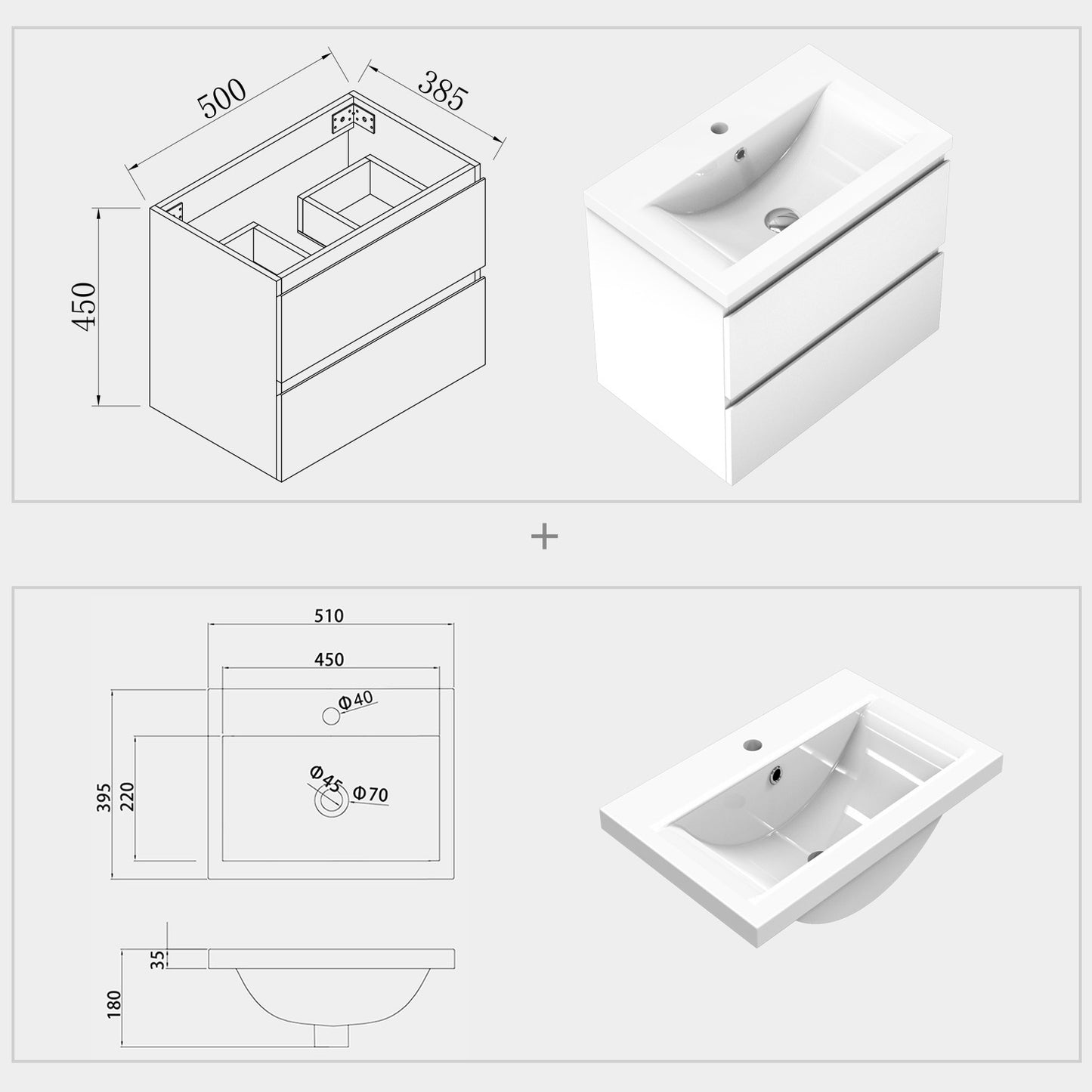 500
385
450

+

510
450
Φ40
395
220
Φ45
Φ70
35
180