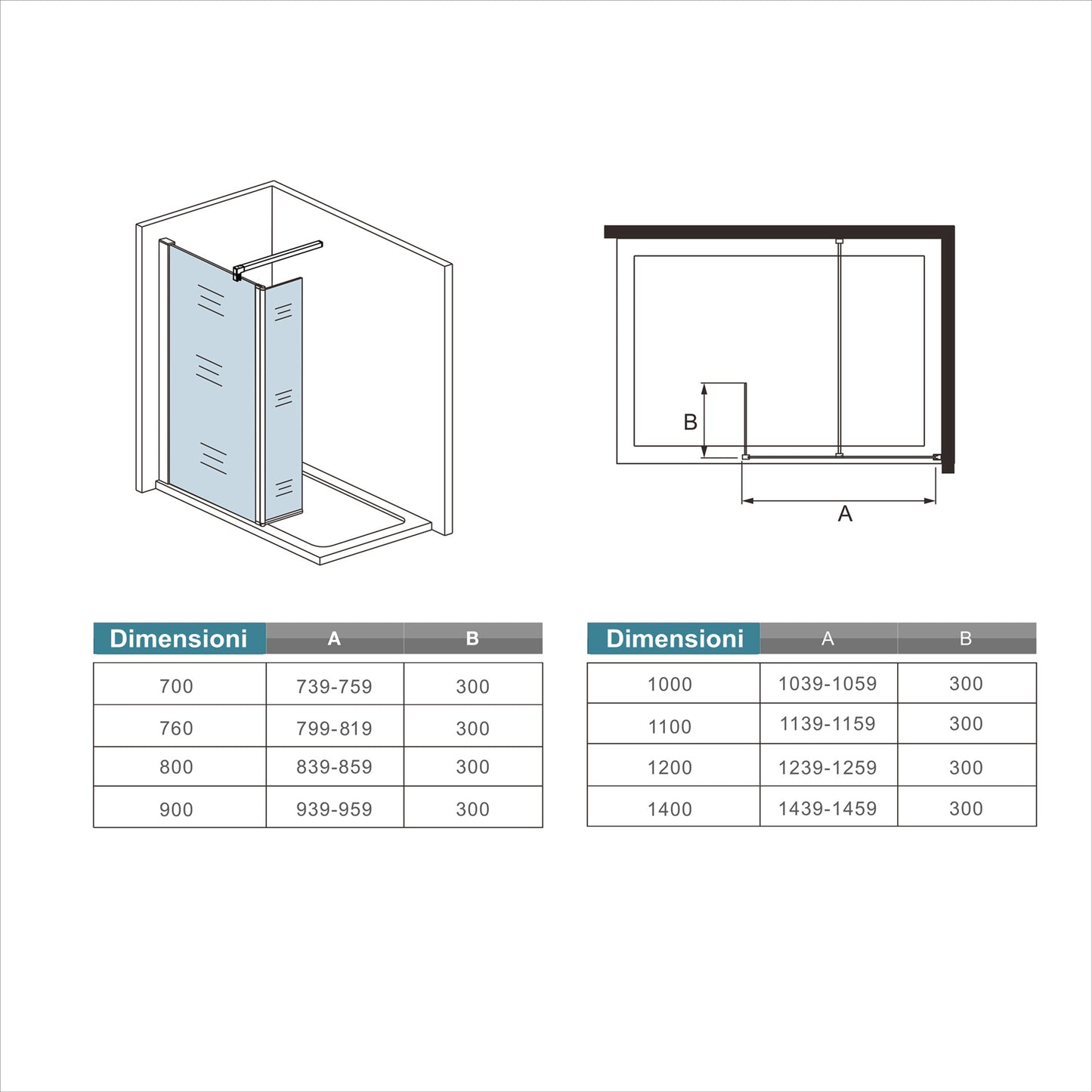 B

A

| Dimensioni | A | B |
|---|---|---|
| 700 | 739-759 | 300 |
| 760 | 799-819 | 300 |
| 800 | 839-859 | 300 |
| 900 | 939-959 | 300 |

| Dimensioni | A | B |
|---|---|---|
| 1000 | 1039-1059 | 300 |
| 1100 | 1139-1159 | 300 |
| 1200 | 1239-1259 | 300 |
| 1400 | 1439-1459 | 300 |