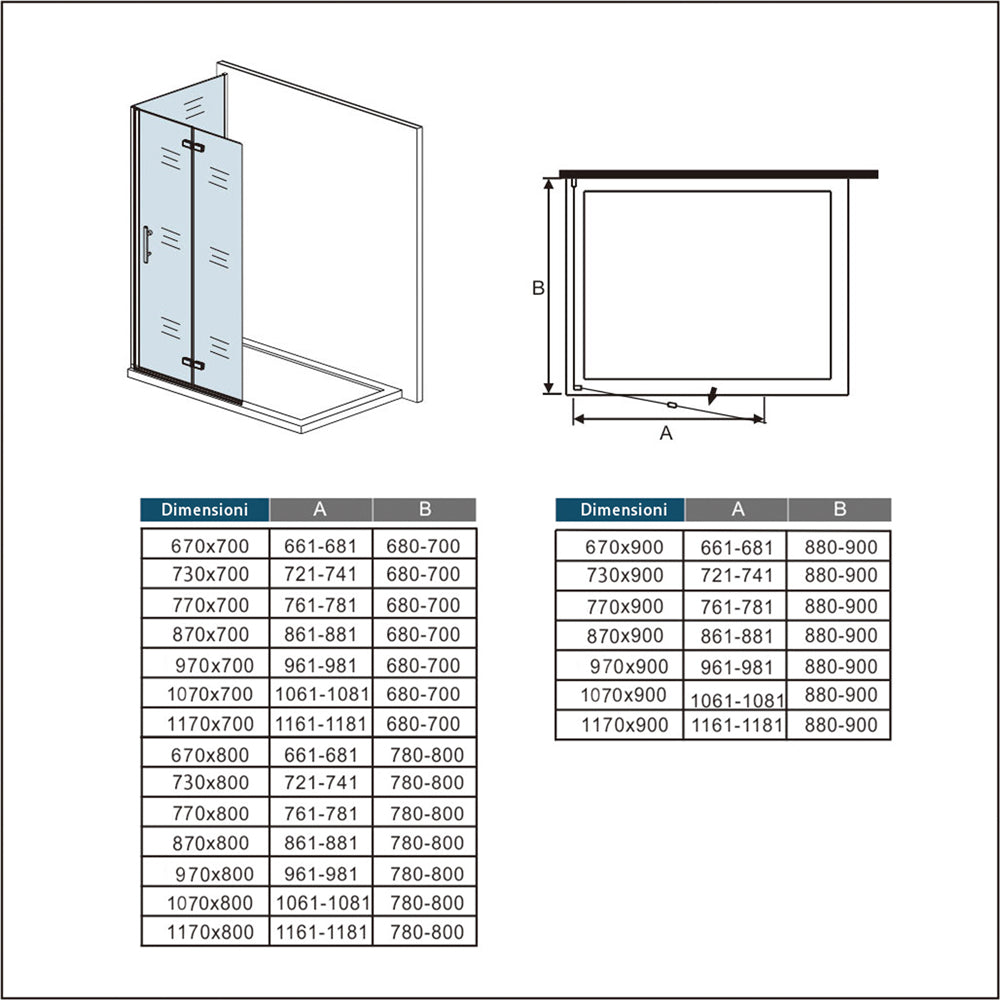 B

A

| Dimensioni | A | B |
|---|---|---|
| 670x700 | 661-681 | 680-700 |
| 730x700 | 721-741 | 680-700 |
| 770x700 | 761-781 | 680-700 |
| 870x700 | 861-881 | 680-700 |
| 970x700 | 961-981 | 680-700 |
| 1070x700 | 1061-1081 | 680-700 |
| 1170x700 | 1161-1181 | 680-700 |
| 670x800 | 661-681 | 780-800 |
| 730x800 | 721-741 | 780-800 |
| 770x800 | 761-781 | 780-800 |
| 870x800 | 861-881 | 780-800 |
| 970x800 | 961-981 | 780-800 |
| 1070x800 | 1061-1081 | 780-800 |
| 1170x800 | 1161-1181 | 780-800 |

| Dimensioni | A | B |
|---|---|---|
| 670x900 | 661-681 | 880-900 |
| 730x900 | 721-741 | 880-900 |
| 770x900 | 761-781 | 880-900 |
| 870x900 | 861-881 | 880-900 |
| 970x900 | 961-981 | 880-900 |
| 1070x900 | 1061-1081 | 880-900 |
| 1170x900 | 1161-1181 | 880-900 |