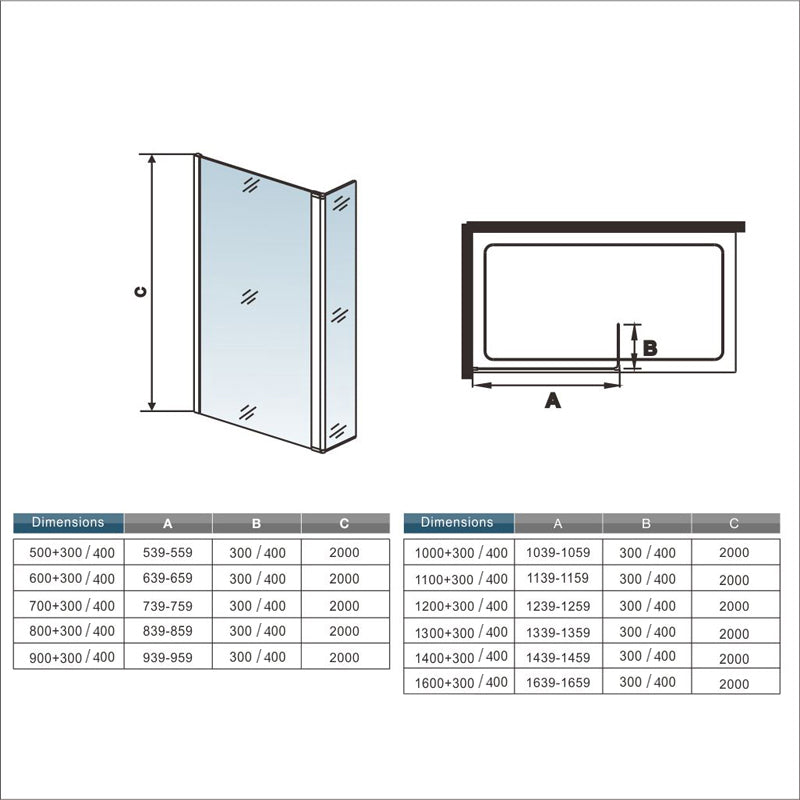 C

B

A

| Dimensions | A | B | C |
|---|---|---|---|
| 500+300 / 400 | 539-559 | 300 / 400 | 2000 |
| 600+300 / 400 | 639-659 | 300 / 400 | 2000 |
| 700+300 / 400 | 739-759 | 300 / 400 | 2000 |
| 800+300 / 400 | 839-859 | 300 / 400 | 2000 |
| 900+300 / 400 | 939-959 | 300 / 400 | 2000 |

| Dimensions | A | B | C |
|---|---|---|---|
| 1000+300 / 400 | 1039-1059 | 300 / 400 | 2000 |
| 1100+300 / 400 | 1139-1159 | 300 / 400 | 2000 |
| 1200+300 / 400 | 1239-1259 | 300 / 400 | 2000 |
| 1300+300 / 400 | 1339-1359 | 300 / 400 | 2000 |
| 1400+300 / 400 | 1439-1459 | 300 / 400 | 2000 |
| 1600+300 / 400 | 1639-1659 | 300 / 400 | 2000 |