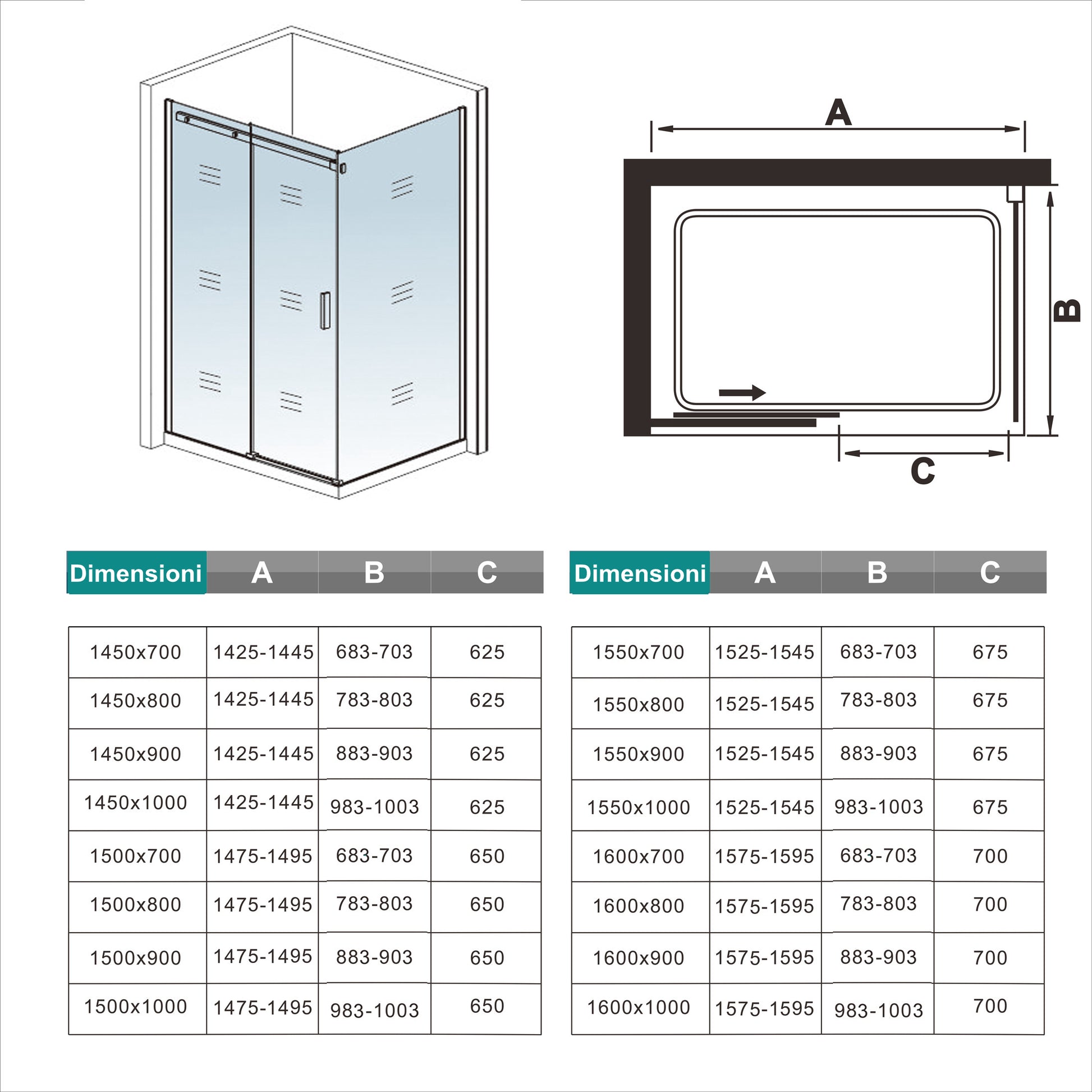 A

B

C

| Dimensioni | A | B | C |
|---|---|---|---|
| 1450x700 | 1425-1445 | 683-703 | 625 |
| 1450x800 | 1425-1445 | 783-803 | 625 |
| 1450x900 | 1425-1445 | 883-903 | 625 |
| 1450x1000 | 1425-1445 | 983-1003 | 625 |
| 1500x700 | 1475-1495 | 683-703 | 650 |
| 1500x800 | 1475-1495 | 783-803 | 650 |
| 1500x900 | 1475-1495 | 883-903 | 650 |
| 1500x1000 | 1475-1495 | 983-1003 | 650 |

| Dimensioni | A | B | C |
|---|---|---|---|
| 1550x700 | 1525-1545 | 683-703 | 675 |
| 1550x800 | 1525-1545 | 783-803 | 675 |
| 1550x900 | 1525-1545 | 883-903 | 675 |
| 1550x1000 | 1525-1545 | 983-1003 | 675 |
| 1600x700 | 1575-1595 | 683-703 | 700 |
| 1600x800 | 1575-1595 | 783-803 | 700 |
| 1600x900 | 1575-1595 | 883-903 | 700 |
| 1600x1000 | 1575-1595 | 983-1003 | 700 |