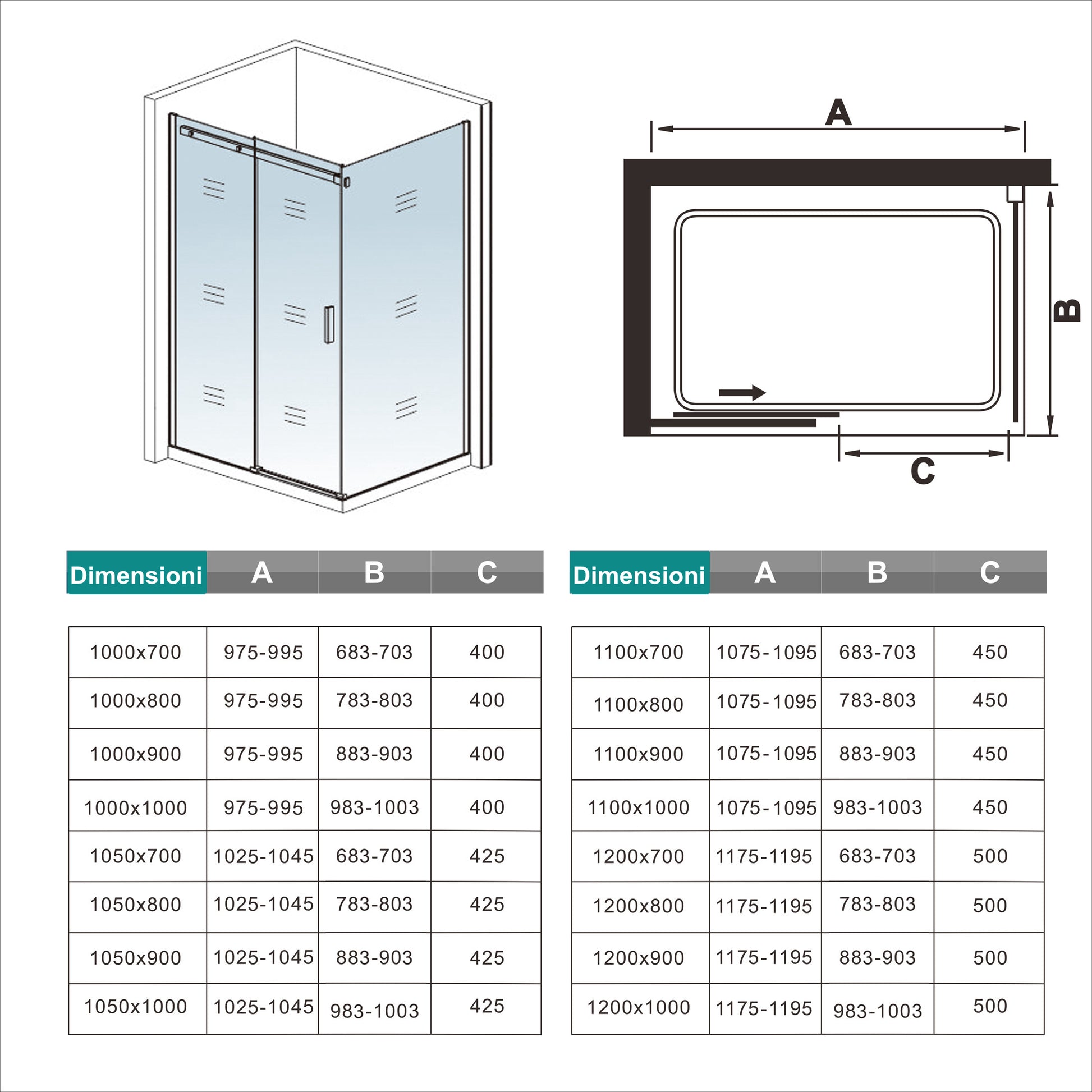 A

B

C

| Dimensioni | A | B | C |
|---|---|---|---|
| 1000x700 | 975-995 | 683-703 | 400 |
| 1000x800 | 975-995 | 783-803 | 400 |
| 1000x900 | 975-995 | 883-903 | 400 |
| 1000x1000 | 975-995 | 983-1003 | 400 |
| 1050x700 | 1025-1045 | 683-703 | 425 |
| 1050x800 | 1025-1045 | 783-803 | 425 |
| 1050x900 | 1025-1045 | 883-903 | 425 |
| 1050x1000 | 1025-1045 | 983-1003 | 425 |

| Dimensioni | A | B | C |
|---|---|---|---|
| 1100x700 | 1075-1095 | 683-703 | 450 |
| 1100x800 | 1075-1095 | 783-803 | 450 |
| 1100x900 | 1075-1095 | 883-903 | 450 |
| 1100x1000 | 1075-1095 | 983-1003 | 450 |
| 1200x700 | 1175-1195 | 683-703 | 500 |
| 1200x800 | 1175-1195 | 783-803 | 500 |
| 1200x900 | 1175-1195 | 883-903 | 500 |
| 1200x1000 | 1175-1195 | 983-1003 | 500 |