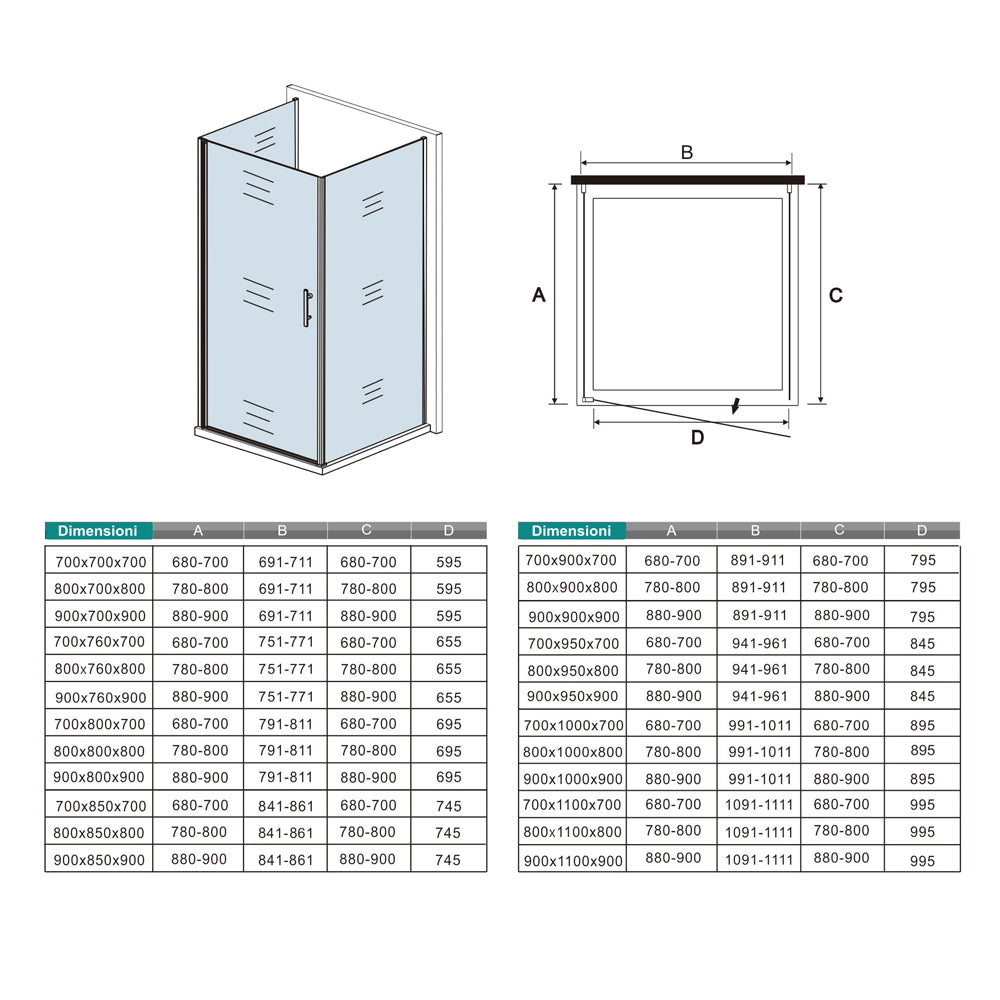 B

A

C

D

| Dimensioni | A | B | C | D |
|---|---|---|---|---|
| 700x700x700 | 680-700 | 691-711 | 680-700 | 595 |
| 800x700x800 | 780-800 | 691-711 | 780-800 | 595 |
| 900x700x900 | 880-900 | 691-711 | 880-900 | 595 |
| 700x760x700 | 680-700 | 751-771 | 680-700 | 655 |
| 800x760x800 | 780-800 | 751-771 | 780-800 | 655 |
| 900x760x900 | 880-900 | 751-771 | 880-900 | 655 |
| 700x800x700 | 680-700 | 791-811 | 680-700 | 695 |
| 800x800x800 | 780-800 | 791-811 | 780-800 | 695 |
| 900x800x900 | 880-900 | 791-811 | 880-900 | 695 |
| 700x850x700 | 680-700 | 841-861 | 680-700 | 745 |
| 800x850x800 | 780-800 | 841-861 | 780-800 | 745 |
| 900x850x900 | 880-900 | 841-861 | 880-900 | 745 |

| Dimensioni | A | B | C | D |
|---|---|---|---|---|
| 700x900x700 | 680-700 | 891-911 | 680-700 | 795 |
| 800x900x800 | 780-800 | 891-911 | 780-800 | 795 |
| 900x900x900 | 880-900 | 891-911 | 880-900 | 795 |
| 700x950x700 | 680-700 | 941-961 | 680-700 | 845 |
| 800x950x800 | 780-800 | 941-961 | 780-800 | 845 |
| 900x950x900 | 880-900 | 941-961 | 880-900 | 845 |
| 700x1000x700 | 680-700 | 991-1011 | 680-700 | 895 |
| 800x1000x800 | 780-800 | 991-1011 | 780-800 | 895 |
| 900x1000x900 | 880-900 | 991-1011 | 880-900 | 895 |
| 700x1100x700 | 680-700 | 1091-1111 | 680-700 | 995 |
| 800x1100x800 | 780-800 | 1091-1111 | 780-800 | 995 |
| 900x1100x900 | 880-900 | 1091-1111 | 880-900 | 995 |