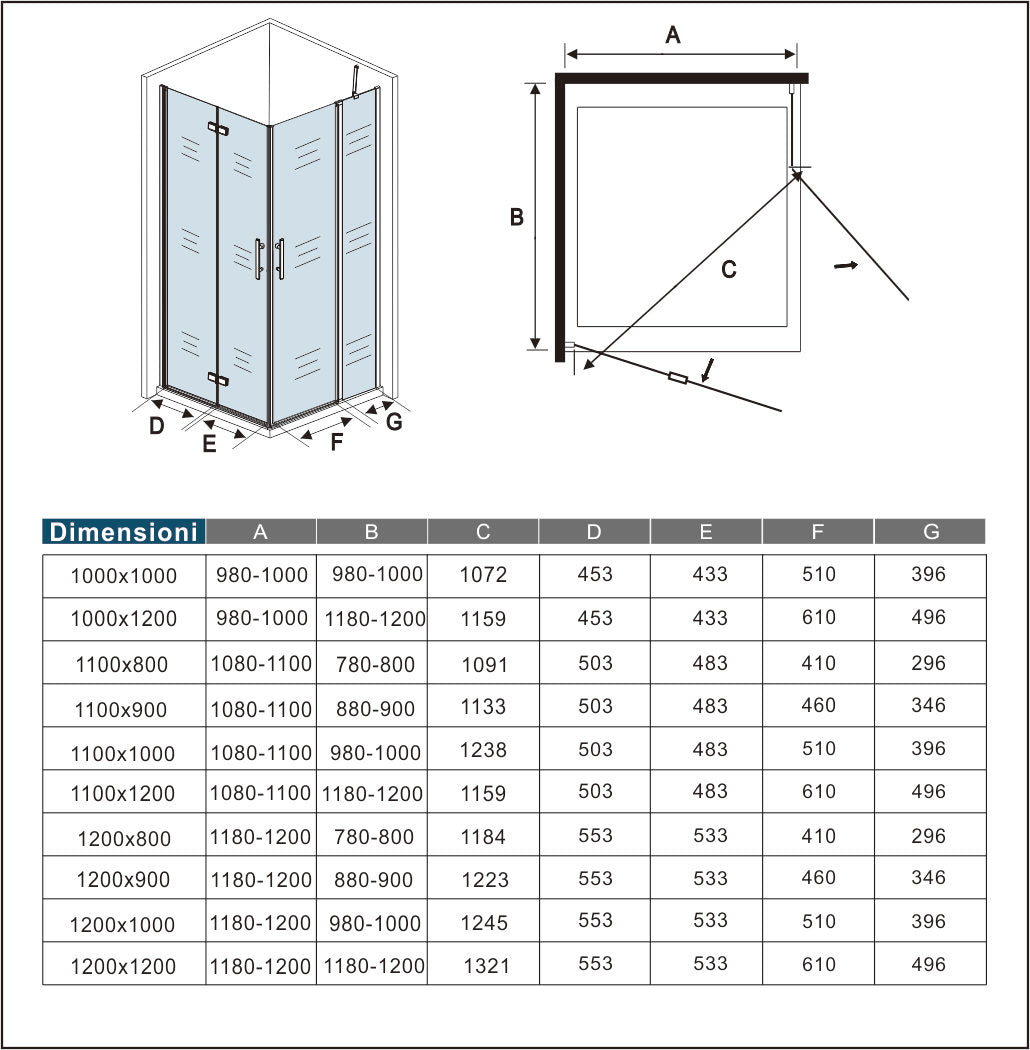 D E F G

A B C

| Dimensioni | A | B | C | D | E | F | G |
|---|---|---|---|---|---|---|---|
| 1000x1000 | 980-1000 | 980-1000 | 1072 | 453 | 433 | 510 | 396 |
| 1000x1200 | 980-1000 | 1180-1200 | 1159 | 453 | 433 | 610 | 496 |
| 1100x800 | 1080-1100 | 780-800 | 1091 | 503 | 483 | 410 | 296 |
| 1100x900 | 1080-1100 | 880-900 | 1133 | 503 | 483 | 460 | 346 |
| 1100x1000 | 1080-1100 | 980-1000 | 1238 | 503 | 483 | 510 | 396 |
| 1100x1200 | 1080-1100 | 1180-1200 | 1159 | 503 | 483 | 610 | 496 |
| 1200x800 | 1180-1200 | 780-800 | 1184 | 553 | 533 | 410 | 296 |
| 1200x900 | 1180-1200 | 880-900 | 1223 | 553 | 533 | 460 | 346 |
| 1200x1000 | 1180-1200 | 980-1000 | 1245 | 553 | 533 | 510 | 396 |
| 1200x1200 | 1180-1200 | 1180-1200 | 1321 | 553 | 533 | 610 | 496 |