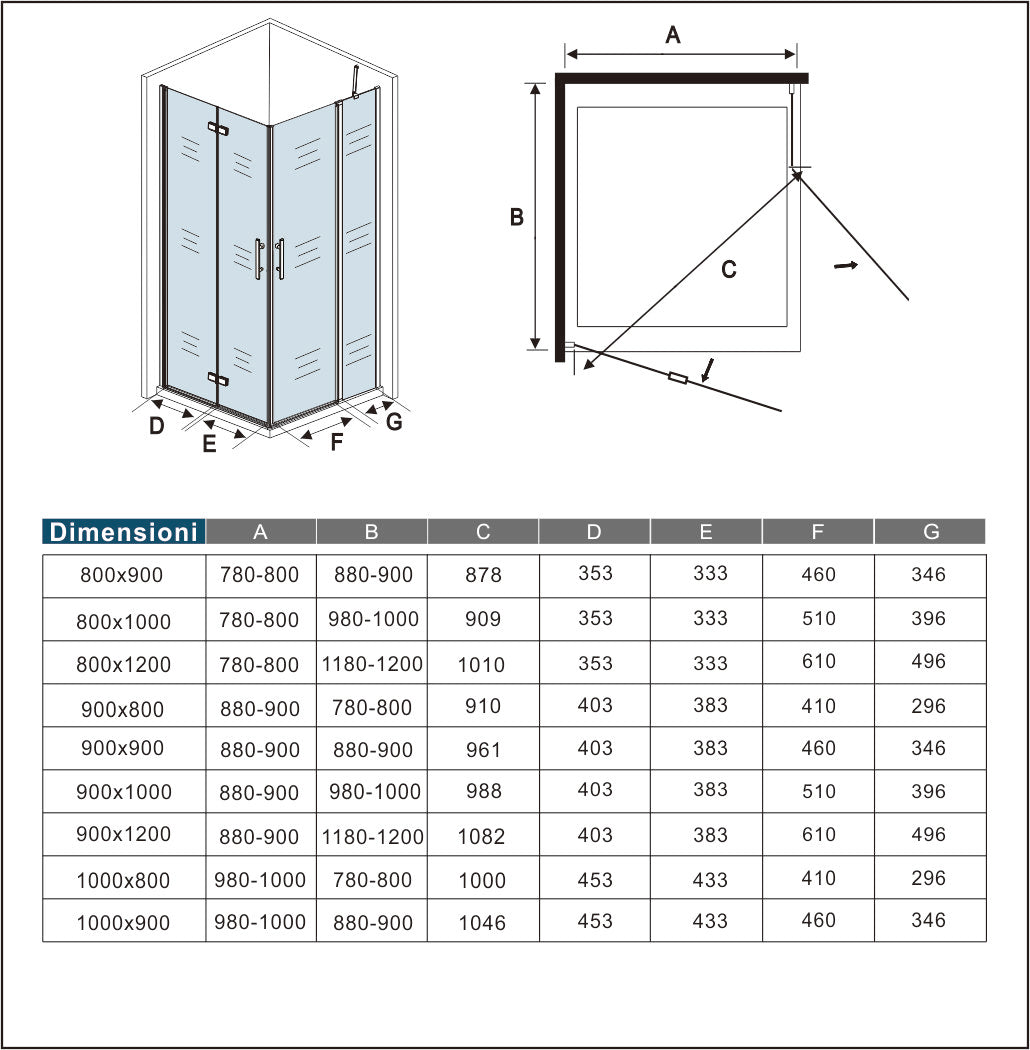 D E F G

A B C

| Dimensioni | A | B | C | D | E | F | G |
|---|---|---|---|---|---|---|---|
| 800x900 | 780-800 | 880-900 | 878 | 353 | 333 | 460 | 346 |
| 800x1000 | 780-800 | 980-1000 | 909 | 353 | 333 | 510 | 396 |
| 800x1200 | 780-800 | 1180-1200 | 1010 | 353 | 333 | 610 | 496 |
| 900x800 | 880-900 | 780-800 | 910 | 403 | 383 | 410 | 296 |
| 900x900 | 880-900 | 880-900 | 961 | 403 | 383 | 460 | 346 |
| 900x1000 | 880-900 | 980-1000 | 988 | 403 | 383 | 510 | 396 |
| 900x1200 | 880-900 | 1180-1200 | 1082 | 403 | 383 | 610 | 496 |
| 1000x800 | 980-1000 | 780-800 | 1000 | 453 | 433 | 410 | 296 |
| 1000x900 | 980-1000 | 880-900 | 1046 | 453 | 433 | 460 | 346 |