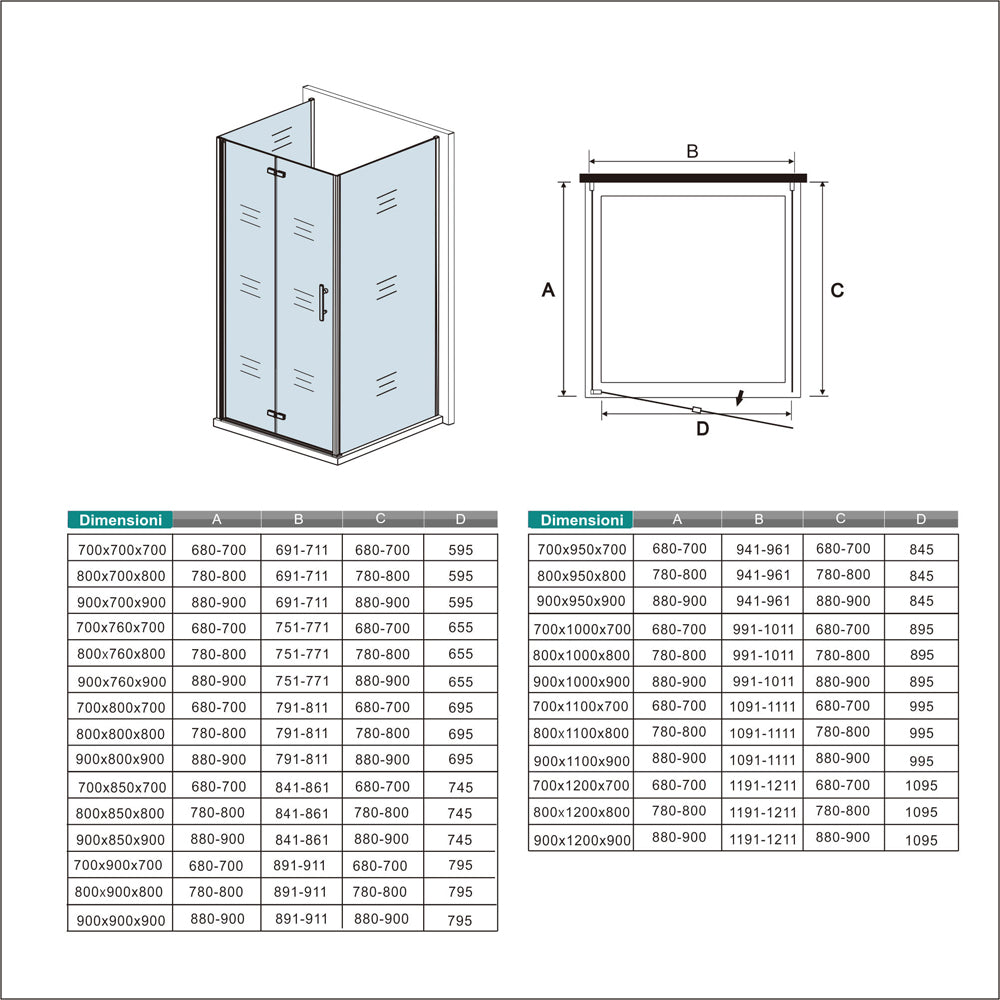 B

A

C

D

| Dimensioni | A | B | C | D |
|---|---|---|---|---|
| 700x700x700 | 680-700 | 691-711 | 680-700 | 595 |
| 800x700x800 | 780-800 | 691-711 | 780-800 | 595 |
| 900x700x900 | 880-900 | 691-711 | 880-900 | 595 |
| 700x760x700 | 680-700 | 751-771 | 680-700 | 655 |
| 800x760x800 | 780-800 | 751-771 | 780-800 | 655 |
| 900x760x900 | 880-900 | 751-771 | 880-900 | 655 |
| 700x800x700 | 680-700 | 791-811 | 680-700 | 695 |
| 800x800x800 | 780-800 | 791-811 | 780-800 | 695 |
| 900x800x900 | 880-900 | 791-811 | 880-900 | 695 |
| 700x850x700 | 680-700 | 841-861 | 680-700 | 745 |
| 800x850x800 | 780-800 | 841-861 | 780-800 | 745 |
| 900x850x900 | 880-900 | 841-861 | 880-900 | 745 |
| 700x900x700 | 680-700 | 891-911 | 680-700 | 795 |
| 800x900x800 | 780-800 | 891-911 | 780-800 | 795 |
| 900x900x900 | 880-900 | 891-911 | 880-900 | 795 |

| Dimensioni | A | B | C | D |
|---|---|---|---|---|
| 700x950x700 | 680-700 | 941-961 | 680-700 | 845 |
| 800x950x800 | 780-800 | 941-961 | 780-800 | 845 |
| 900x950x900 | 880-900 | 941-961 | 880-900 | 845 |
| 700x1000x700 | 680-700 | 991-1011 | 680-700 | 895 |
| 800x1000x800 | 780-800 | 991-1011 | 780-800 | 895 |
| 900x1000x900 | 880-900 | 991-1011 | 880-900 | 895 |
| 700x1100x700 | 680-700 | 1091-1111 | 680-700 | 995 |
| 800x1100x800 | 780-800 | 1091-1111 | 780-800 | 995 |
| 900x1100x900 | 880-900 | 1091-1111 | 880-900 | 995 |
| 700x1200x700 | 680-700 | 1191-1211 | 680-700 | 1095 |
| 800x1200x800 | 780-800 | 1191-1211 | 780-800 | 1095 |
| 900x1200x900 | 880-900 | 1191-1211 | 880-900 | 1095 |