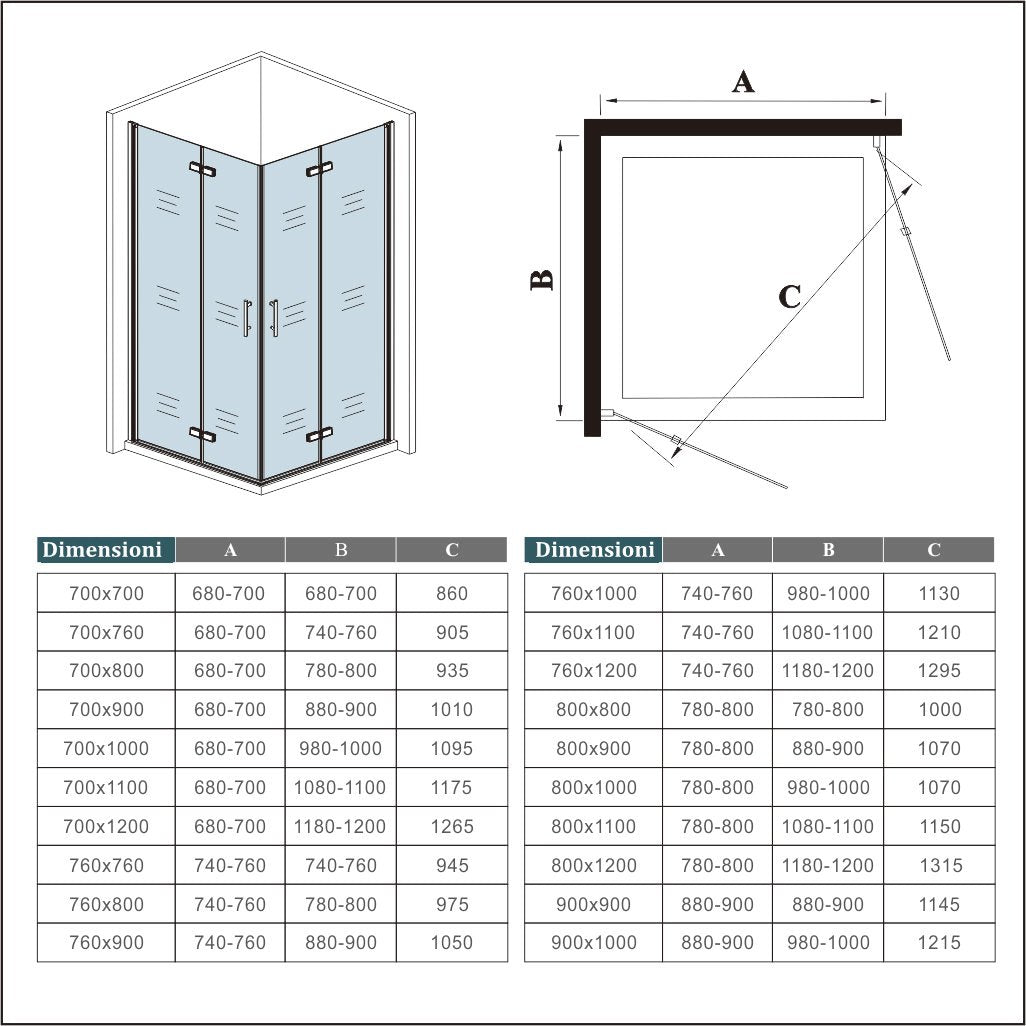 A

B

C

| Dimensioni | A | B | C |
|---|---|---|---|
| 700x700 | 680-700 | 680-700 | 860 |
| 700x760 | 680-700 | 740-760 | 905 |
| 700x800 | 680-700 | 780-800 | 935 |
| 700x900 | 680-700 | 880-900 | 1010 |
| 700x1000 | 680-700 | 980-1000 | 1095 |
| 700x1100 | 680-700 | 1080-1100 | 1175 |
| 700x1200 | 680-700 | 1180-1200 | 1265 |
| 760x760 | 740-760 | 740-760 | 945 |
| 760x800 | 740-760 | 780-800 | 975 |
| 760x900 | 740-760 | 880-900 | 1050 |

| Dimensioni | A | B | C |
|---|---|---|---|
| 760x1000 | 740-760 | 980-1000 | 1130 |
| 760x1100 | 740-760 | 1080-1100 | 1210 |
| 760x1200 | 740-760 | 1180-1200 | 1295 |
| 800x800 | 780-800 | 780-800 | 1000 |
| 800x900 | 780-800 | 880-900 | 1070 |
| 800x1000 | 780-800 | 980-1000 | 1070 |
| 800x1100 | 780-800 | 1080-1100 | 1150 |
| 800x1200 | 780-800 | 1180-1200 | 1315 |
| 900x900 | 880-900 | 880-900 | 1145 |
| 900x1000 | 880-900 | 980-1000 | 1215 |