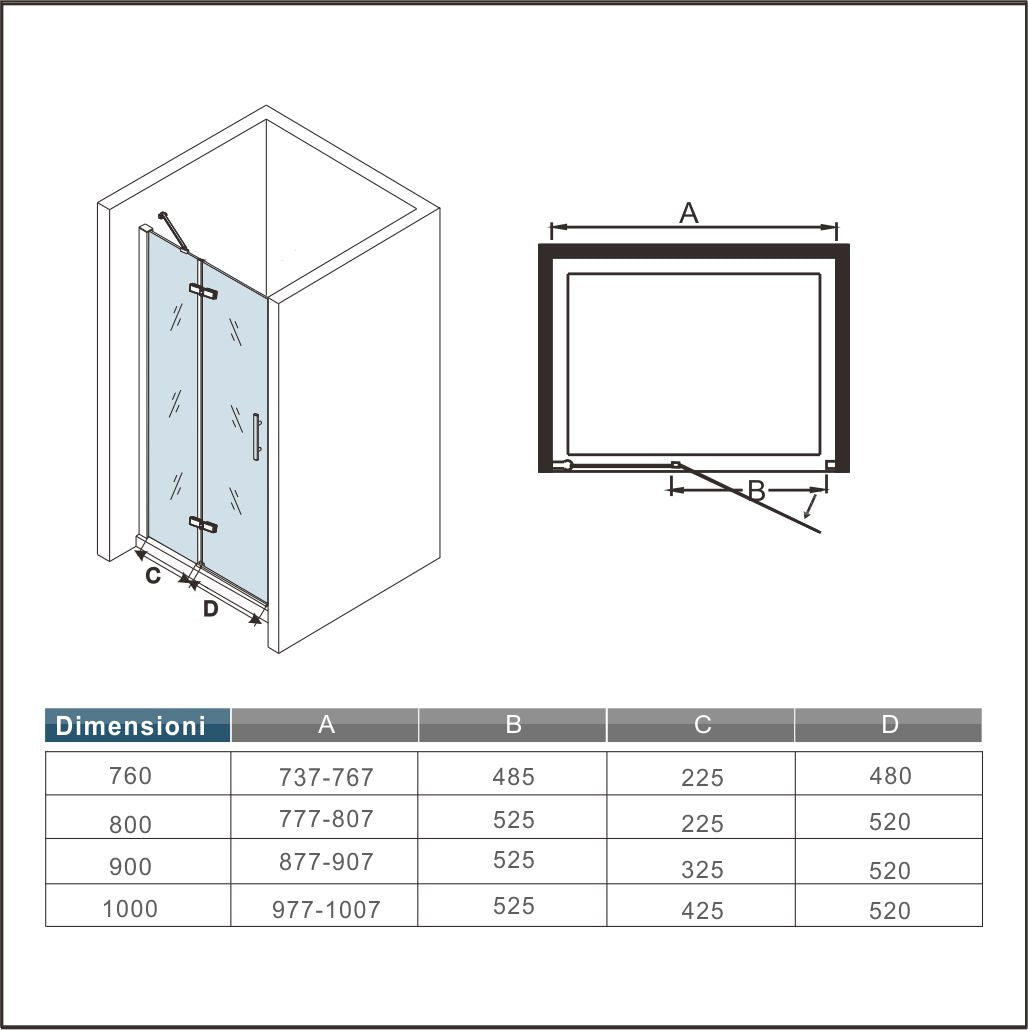 C

D

A

B

| Dimensioni | A | B | C | D |
|---|---|---|---|---|
| 760 | 737-767 | 485 | 225 | 480 |
| 800 | 777-807 | 525 | 225 | 520 |
| 900 | 877-907 | 525 | 325 | 520 |
| 1000 | 977-1007 | 525 | 425 | 520 |