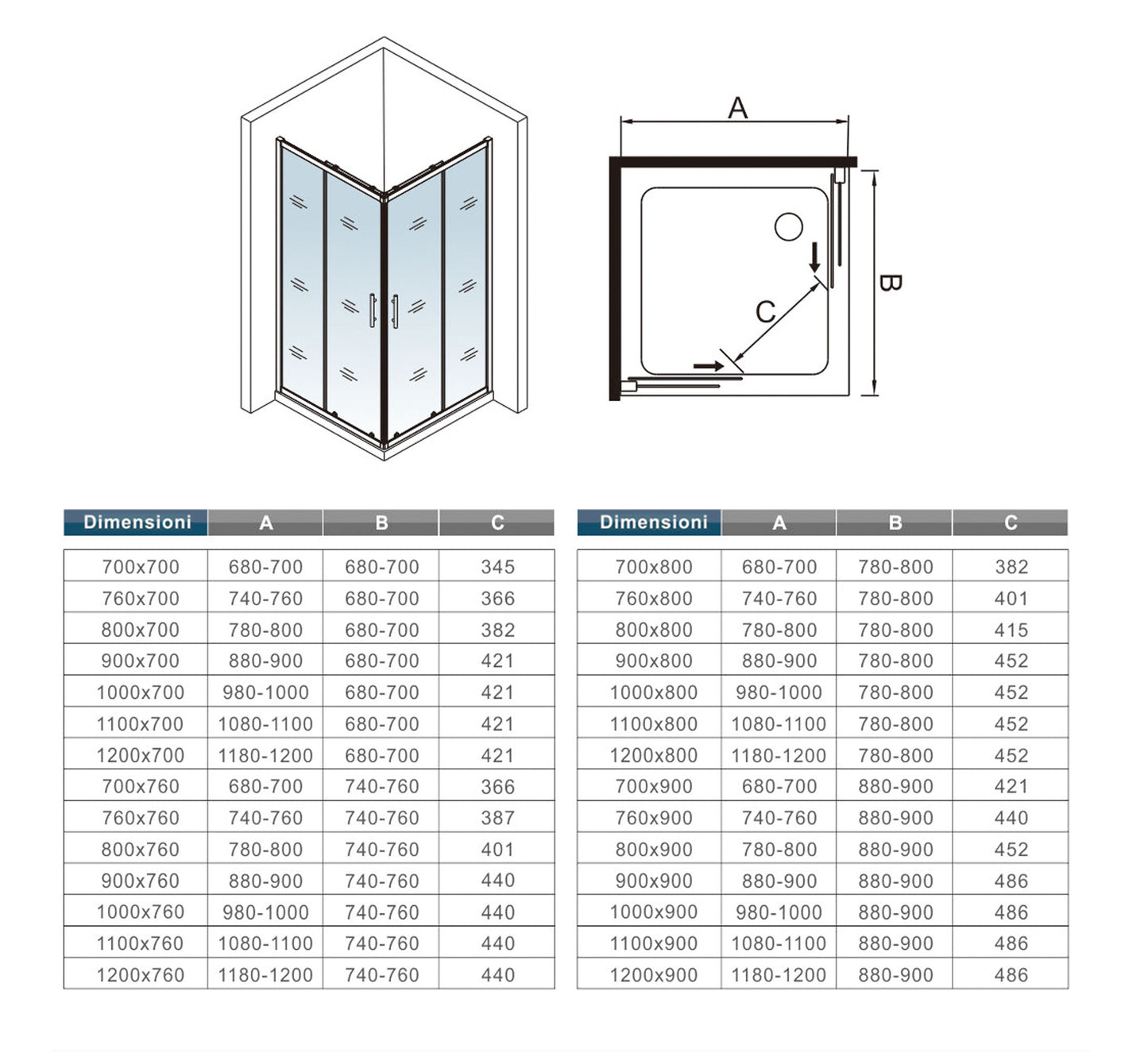 A

B

C

| Dimensioni | A | B | C |
|---|---|---|---|
| 700x700 | 680-700 | 680-700 | 345 |
| 760x700 | 740-760 | 680-700 | 366 |
| 800x700 | 780-800 | 680-700 | 382 |
| 900x700 | 880-900 | 680-700 | 421 |
| 1000x700 | 980-1000 | 680-700 | 421 |
| 1100x700 | 1080-1100 | 680-700 | 421 |
| 1200x700 | 1180-1200 | 680-700 | 421 |
| 700x760 | 680-700 | 740-760 | 366 |
| 760x760 | 740-760 | 740-760 | 387 |
| 800x760 | 780-800 | 740-760 | 401 |
| 900x760 | 880-900 | 740-760 | 440 |
| 1000x760 | 980-1000 | 740-760 | 440 |
| 1100x760 | 1080-1100 | 740-760 | 440 |
| 1200x760 | 1180-1200 | 740-760 | 440 |

| Dimensioni | A | B | C |
|---|---|---|---|
| 700x800 | 680-700 | 780-800 | 382 |
| 760x800 | 740-760 | 780-800 | 401 |
| 800x800 | 780-800 | 780-800 | 415 |
| 900x800 | 880-900 | 780-800 | 452 |
| 1000x800 | 980-1000 | 780-800 | 452 |
| 1100x800 | 1080-1100 | 780-800 | 452 |
| 1200x800 | 1180-1200 | 780-800 | 452 |
| 700x900 | 680-700 | 880-900 | 421 |
| 760x900 | 740-760 | 880-900 | 440 |
| 800x900 | 780-800 | 880-900 | 452 |
| 900x900 | 880-900 | 880-900 | 486 |
| 1000x900 | 980-1000 | 880-900 | 486 |
| 1100x900 | 1080-1100 | 880-900 | 486 |
| 1200x900 | 1180-1200 | 880-900 | 486 |