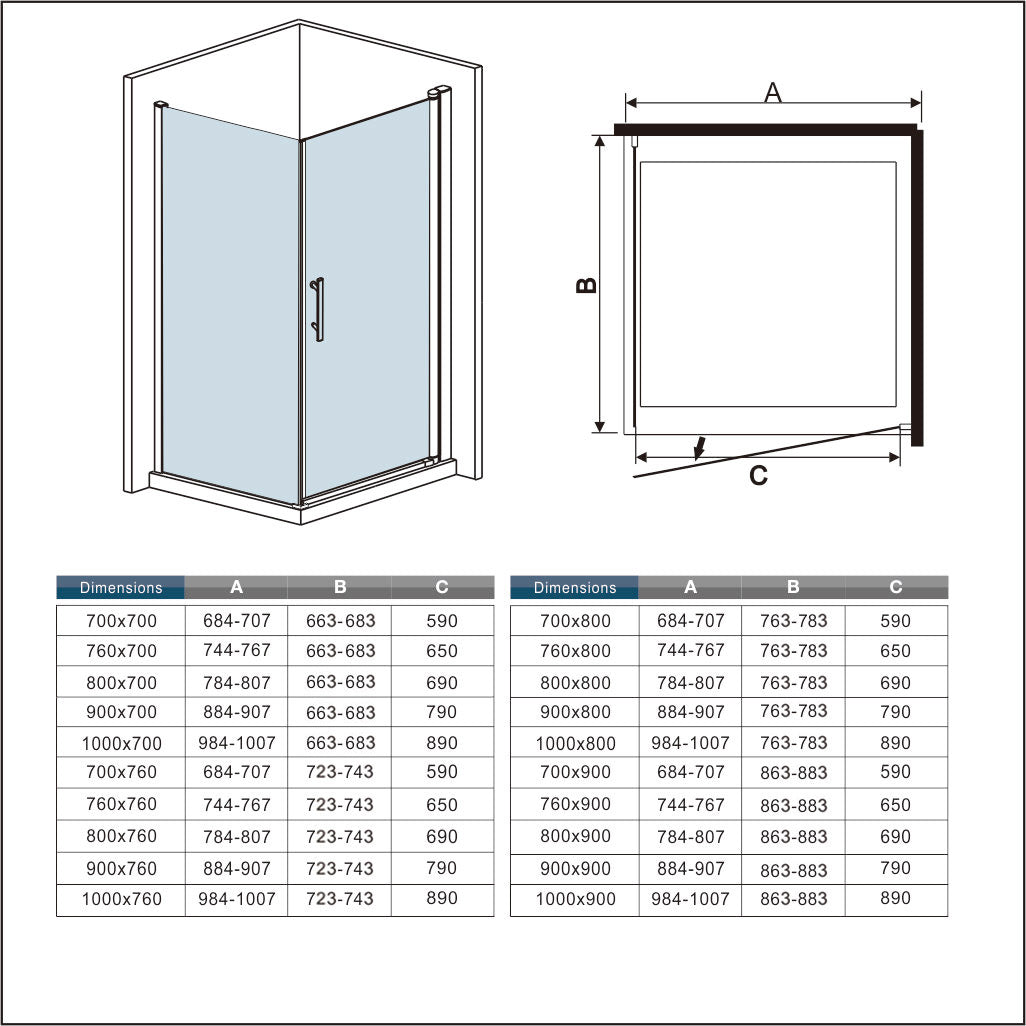 A

B

C

| Dimensions | A | B | C |
|---|---|---|---|
| 700x700 | 684-707 | 663-683 | 590 |
| 760x700 | 744-767 | 663-683 | 650 |
| 800x700 | 784-807 | 663-683 | 690 |
| 900x700 | 884-907 | 663-683 | 790 |
| 1000x700 | 984-1007 | 663-683 | 890 |
| 700x760 | 684-707 | 723-743 | 590 |
| 760x760 | 744-767 | 723-743 | 650 |
| 800x760 | 784-807 | 723-743 | 690 |
| 900x760 | 884-907 | 723-743 | 790 |
| 1000x760 | 984-1007 | 723-743 | 890 |

| Dimensions | A | B | C |
|---|---|---|---|
| 700x800 | 684-707 | 763-783 | 590 |
| 760x800 | 744-767 | 763-783 | 650 |
| 800x800 | 784-807 | 763-783 | 690 |
| 900x800 | 884-907 | 763-783 | 790 |
| 1000x800 | 984-1007 | 763-783 | 890 |
| 700x900 | 684-707 | 863-883 | 590 |
| 760x900 | 744-767 | 863-883 | 650 |
| 800x900 | 784-807 | 863-883 | 690 |
| 900x900 | 884-907 | 863-883 | 790 |
| 1000x900 | 984-1007 | 863-883 | 890 |