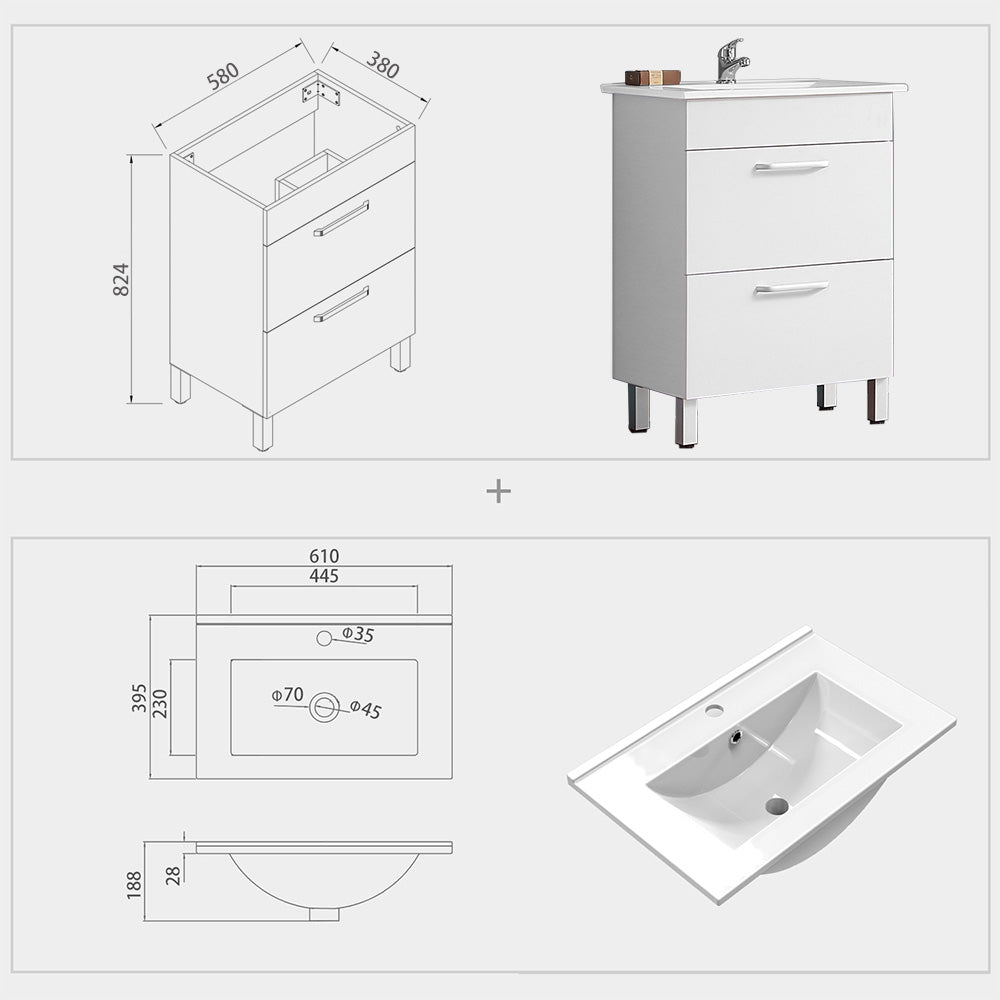 580
380
824

+

610
445
Φ35
395
230
Φ70
Φ45
188
28