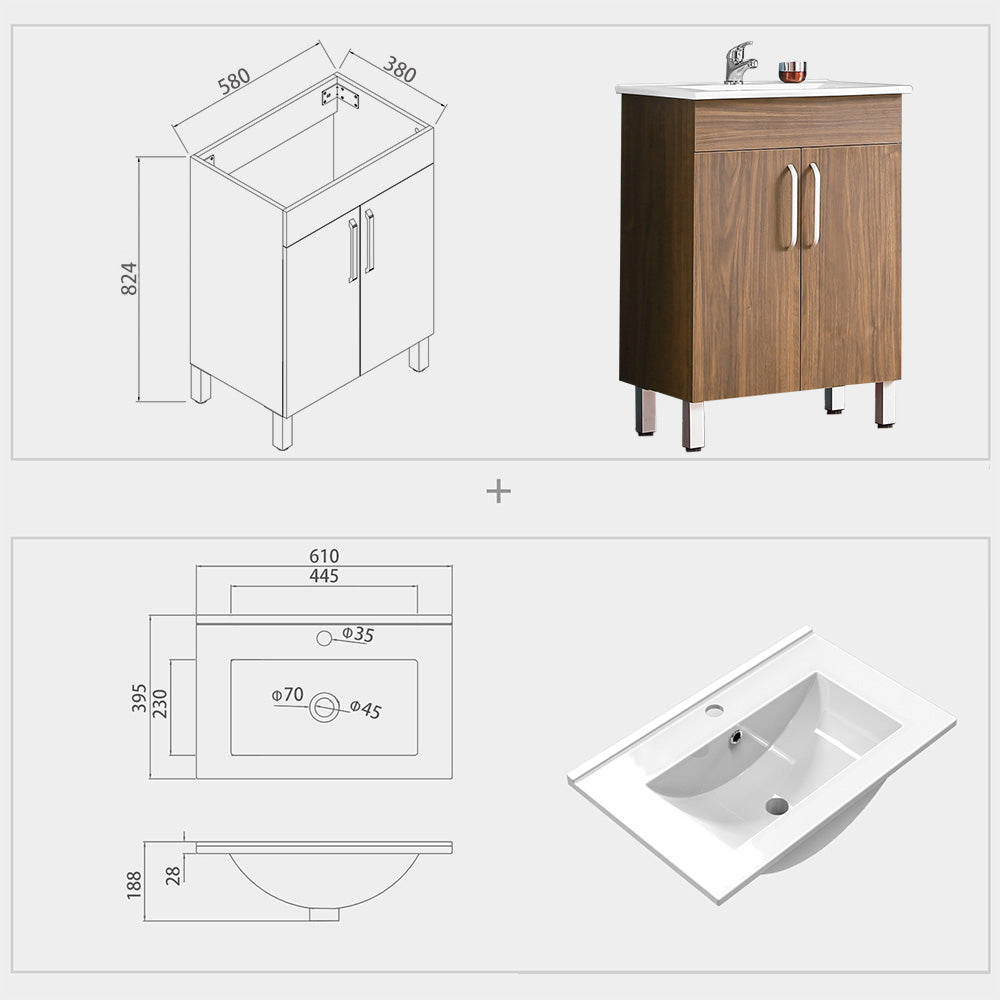 580
380
824
+
610
445
Φ35
395
230
Φ70
Φ45
188
28