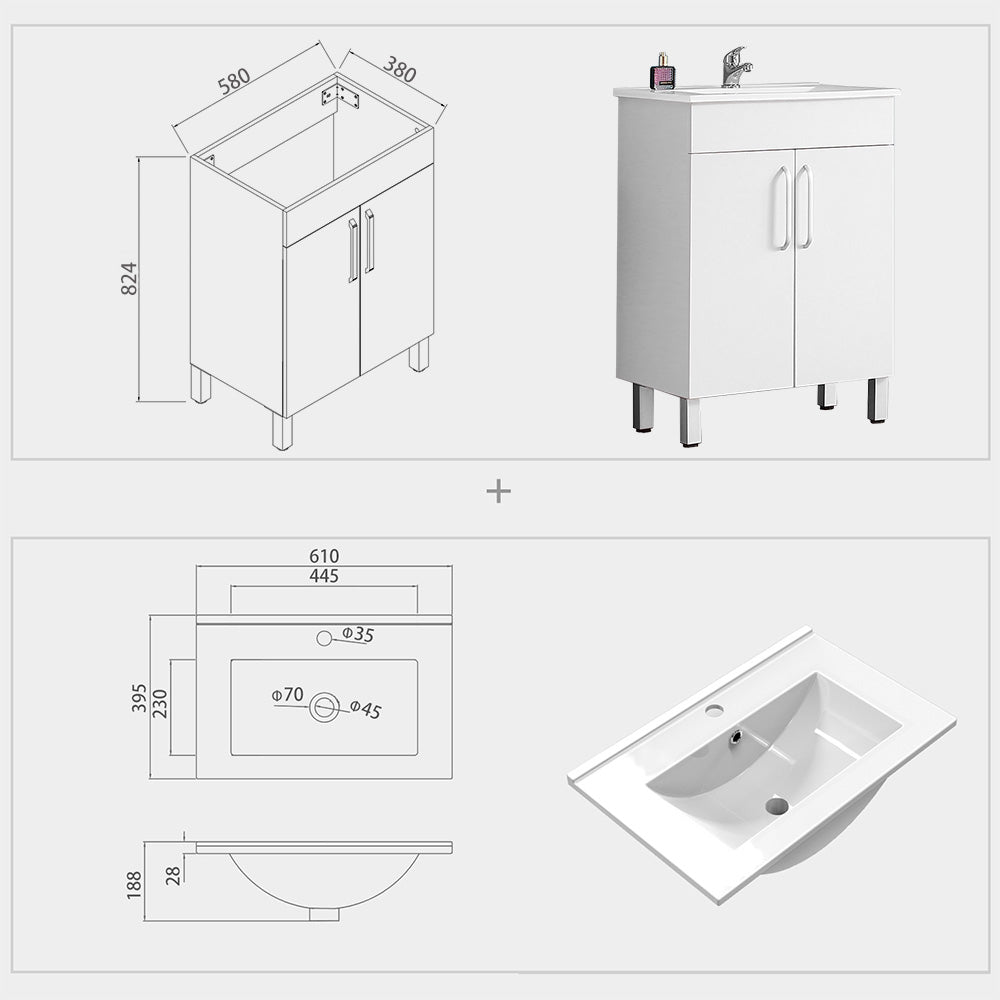 580
380
824

+

610
445
Φ35
395
230
Φ70
Φ45
188
28