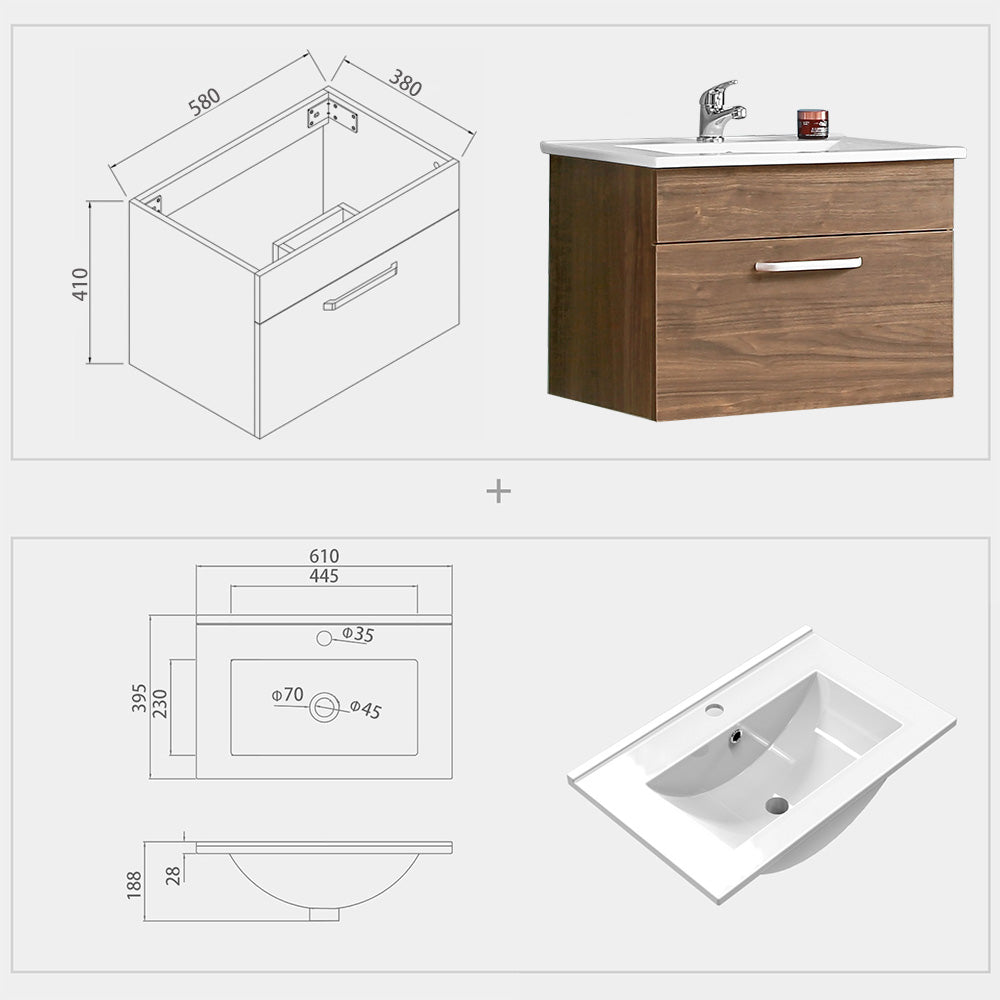 580
380
410

+

610
445
Φ35
395
230
Φ70
Φ45
188
28