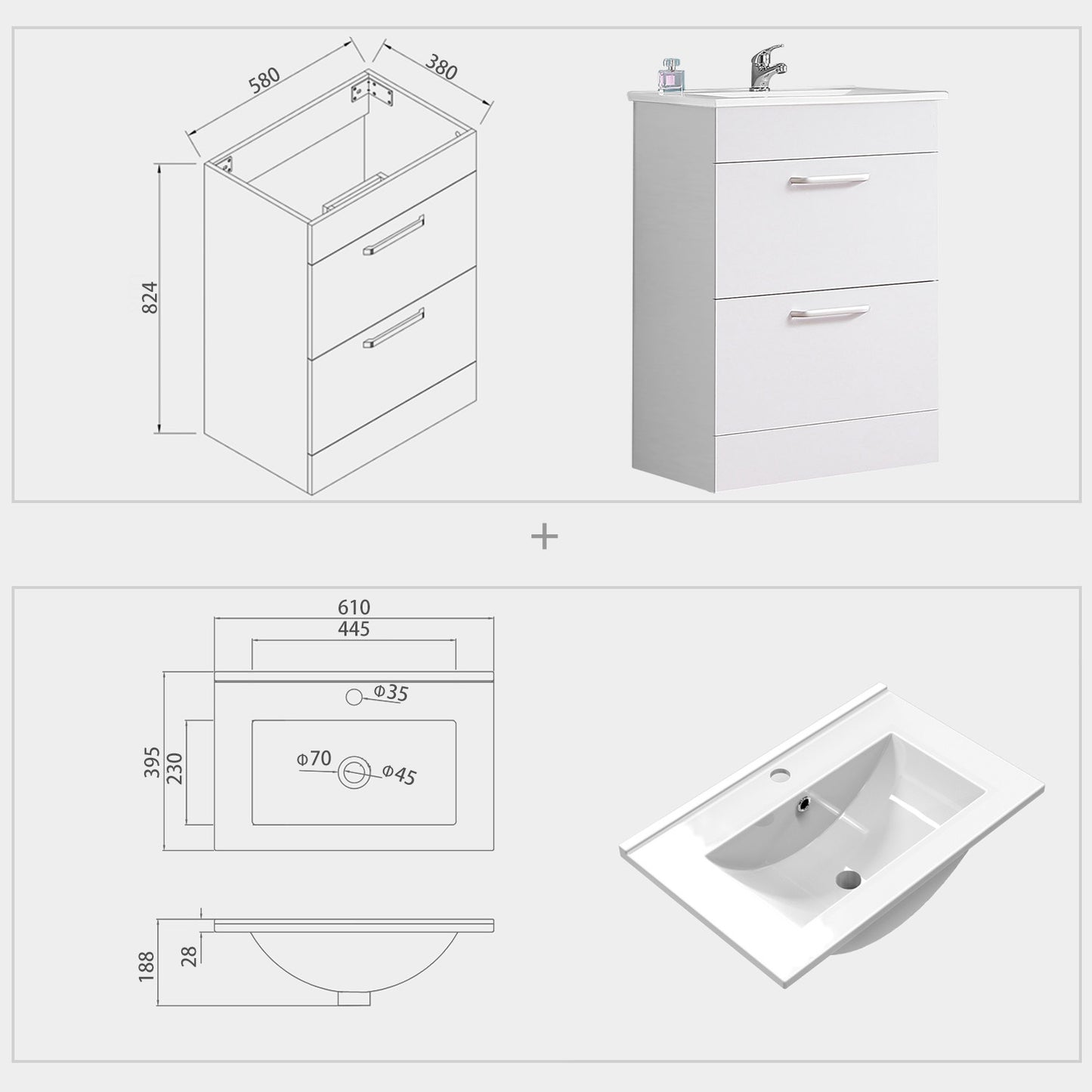 580
380
824

+

610
445
Φ35
395
230
Φ70
Φ45

188
28