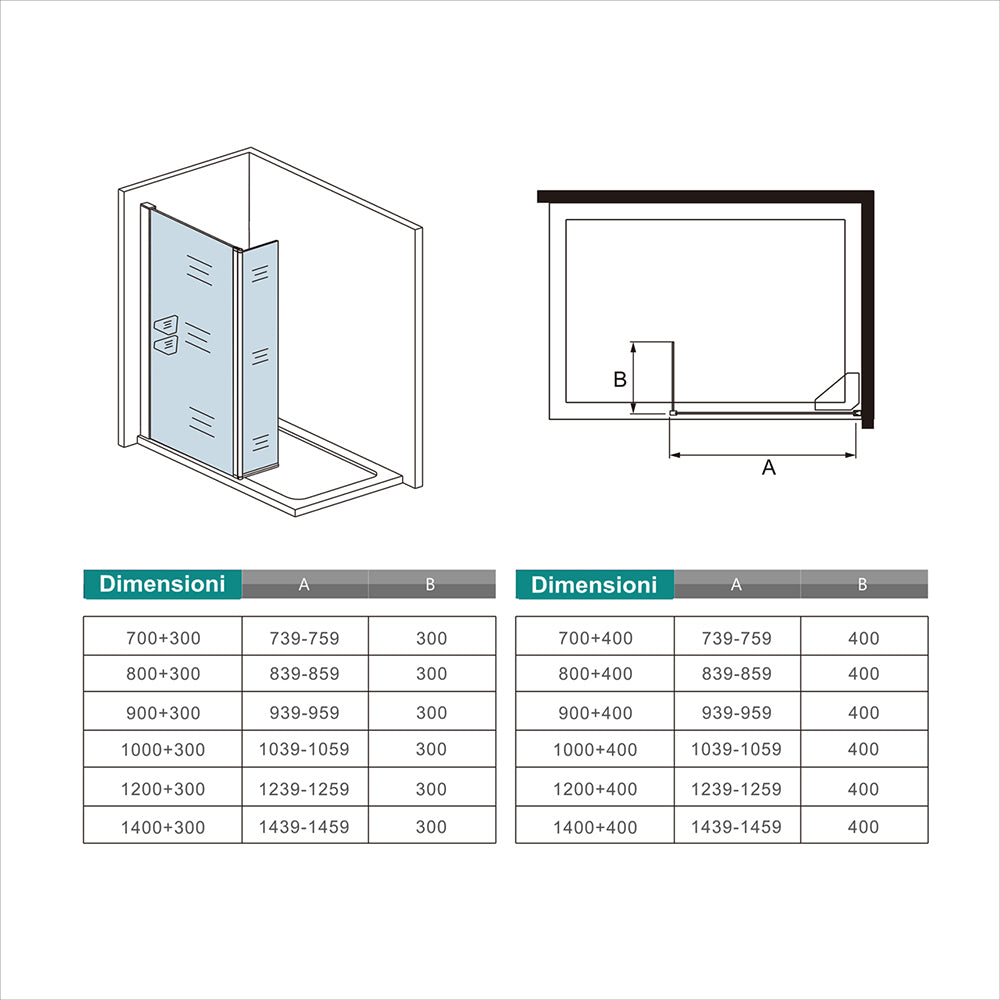 B

A

| Dimensioni | A | B |
|---|---|---|
| 700+300 | 739-759 | 300 |
| 800+300 | 839-859 | 300 |
| 900+300 | 939-959 | 300 |
| 1000+300 | 1039-1059 | 300 |
| 1200+300 | 1239-1259 | 300 |
| 1400+300 | 1439-1459 | 300 |

| Dimensioni | A | B |
|---|---|---|
| 700+400 | 739-759 | 400 |
| 800+400 | 839-859 | 400 |
| 900+400 | 939-959 | 400 |
| 1000+400 | 1039-1059 | 400 |
| 1200+400 | 1239-1259 | 400 |
| 1400+400 | 1439-1459 | 400 |