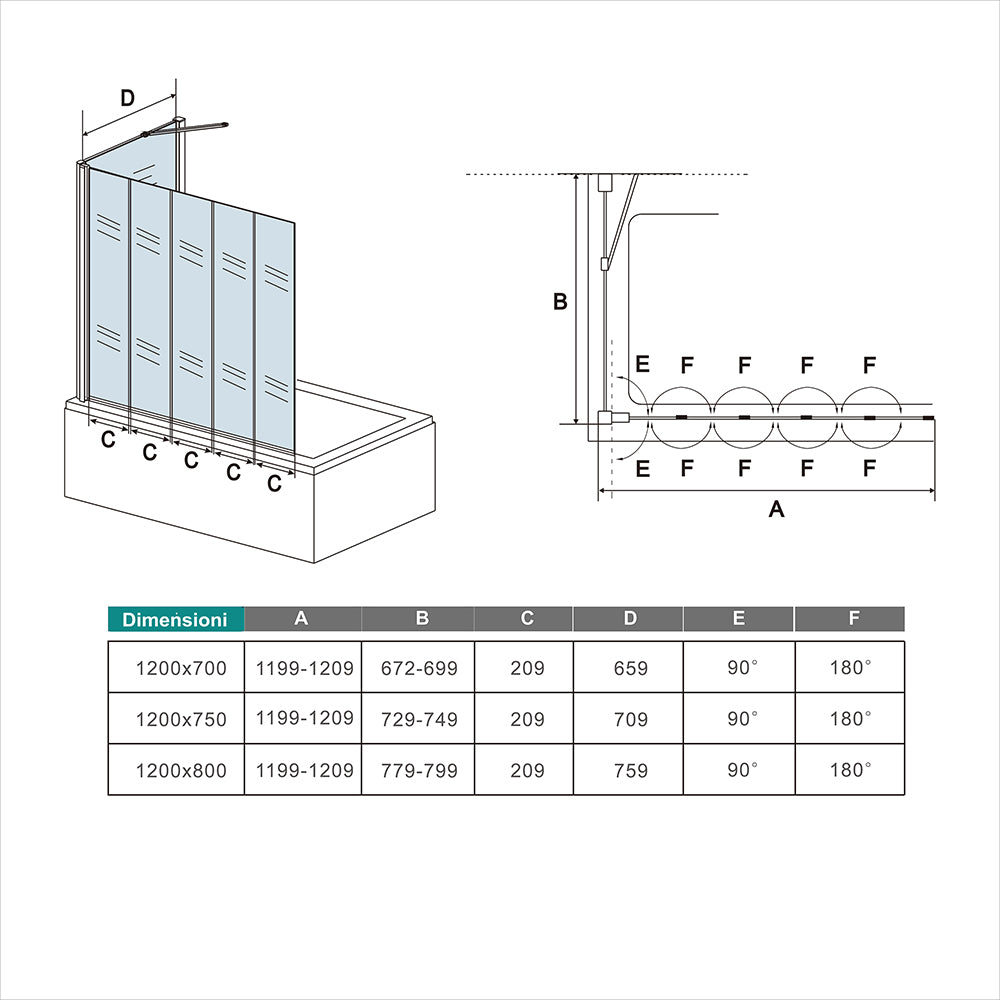 D

C C C C C

B

E F F F F

E F F F F

A

| Dimensioni | A | B | C | D | E | F |
|---|---|---|---|---|---|---|
| 1200x700 | 1199-1209 | 672-699 | 209 | 659 | 90° | 180° |
| 1200x750 | 1199-1209 | 729-749 | 209 | 709 | 90° | 180° |
| 1200x800 | 1199-1209 | 779-799 | 209 | 759 | 90° | 180° |