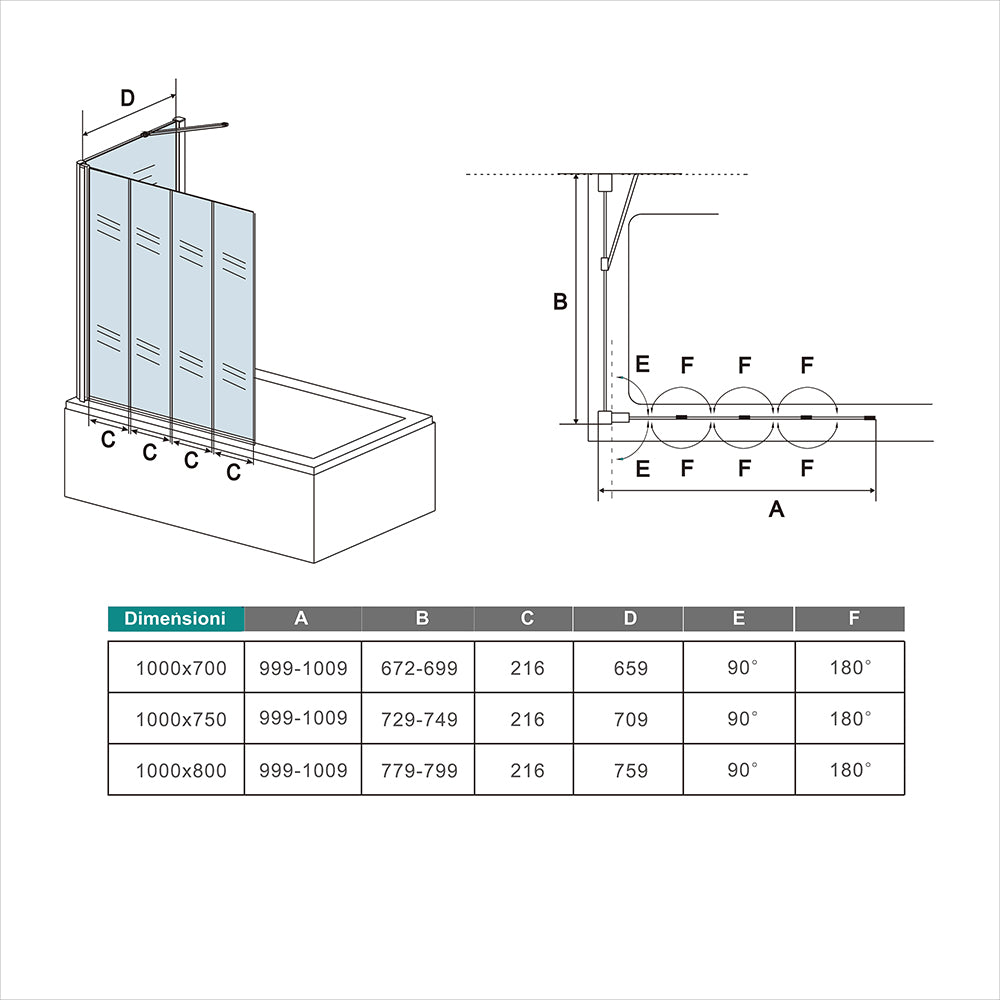 D

C C C C

B

E F F F

E F F F

A

| Dimensioni | A | B | C | D | E | F |
|---|---|---|---|---|---|---|
| 1000x700 | 999-1009 | 672-699 | 216 | 659 | 90° | 180° |
| 1000x750 | 999-1009 | 729-749 | 216 | 709 | 90° | 180° |
| 1000x800 | 999-1009 | 779-799 | 216 | 759 | 90° | 180° |