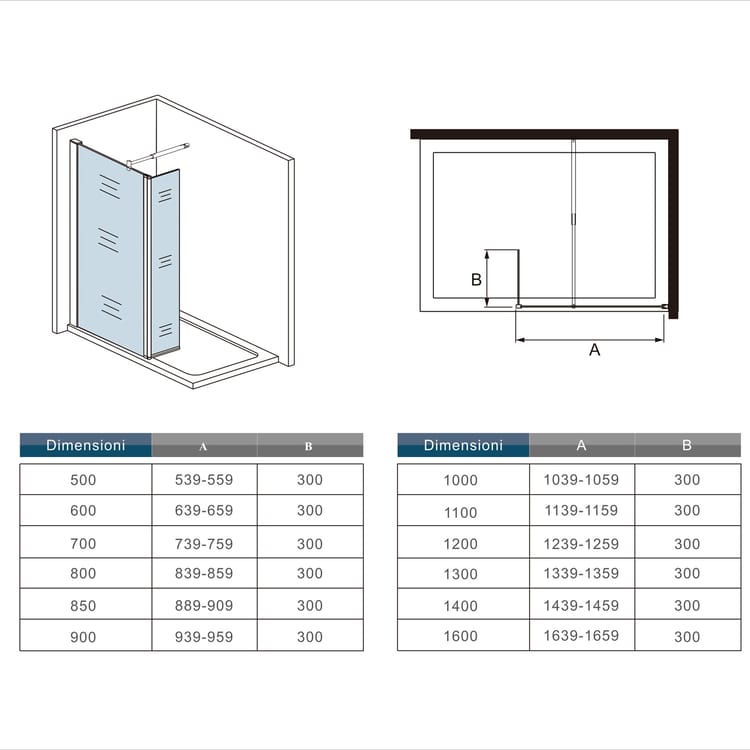 B

A

| Dimensioni | A | B |
|---|---|---|
| 500 | 539-559 | 300 |
| 600 | 639-659 | 300 |
| 700 | 739-759 | 300 |
| 800 | 839-859 | 300 |
| 850 | 889-909 | 300 |
| 900 | 939-959 | 300 |

| Dimensioni | A | B |
|---|---|---|
| 1000 | 1039-1059 | 300 |
| 1100 | 1139-1159 | 300 |
| 1200 | 1239-1259 | 300 |
| 1300 | 1339-1359 | 300 |
| 1400 | 1439-1459 | 300 |
| 1600 | 1639-1659 | 300 |