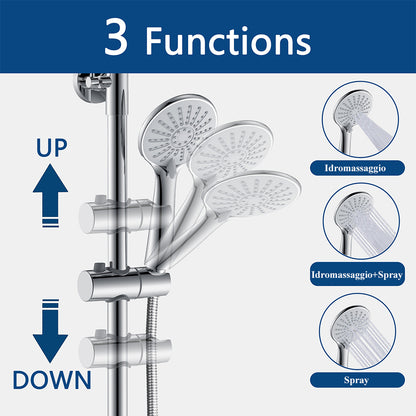 3 Functions

UP

DOWN

Idromassaggio

Idromassaggio+Spray

Spray