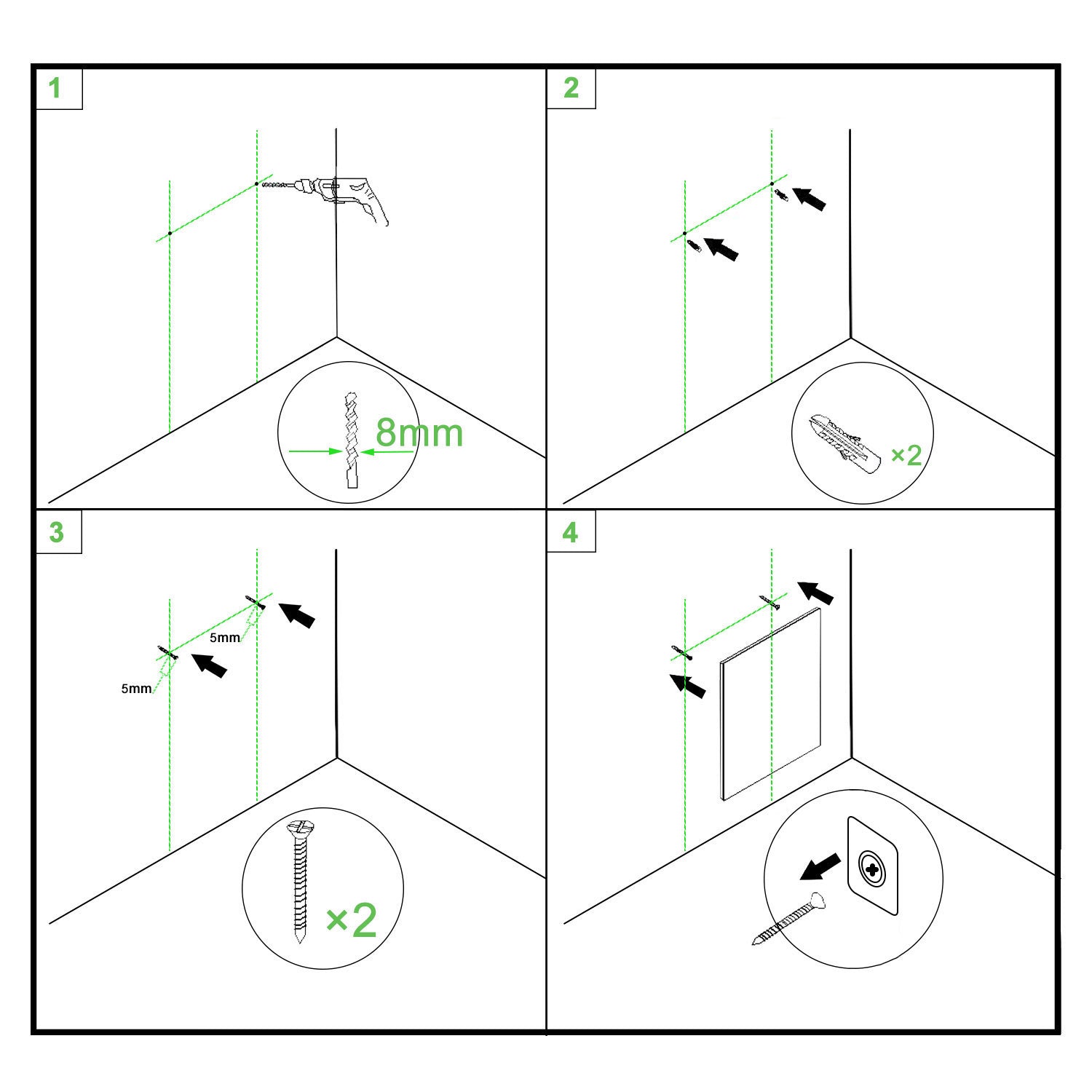 1

8mm

2

×2

3

5mm

5mm

×2

4