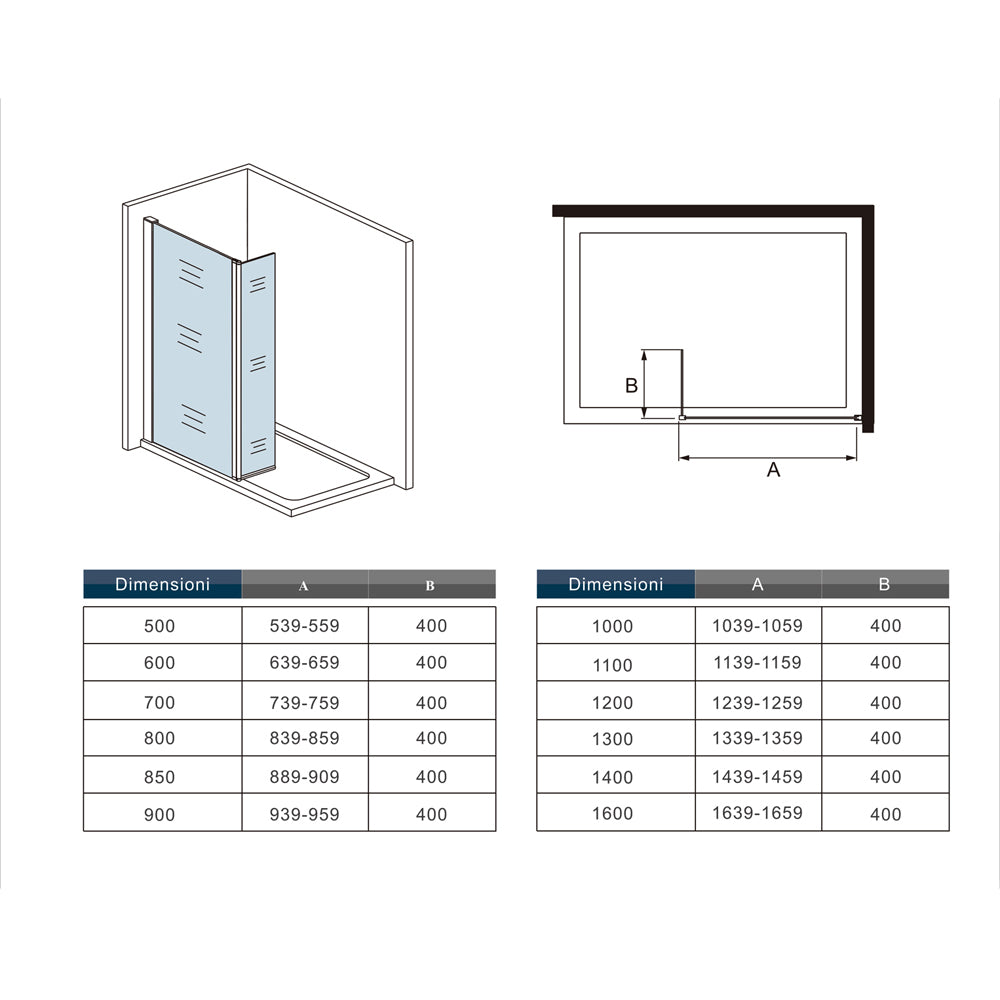 B

A

| Dimensioni | A | B |
|---|---|---|
| 500 | 539-559 | 400 |
| 600 | 639-659 | 400 |
| 700 | 739-759 | 400 |
| 800 | 839-859 | 400 |
| 850 | 889-909 | 400 |
| 900 | 939-959 | 400 |

| Dimensioni | A | B |
|---|---|---|
| 1000 | 1039-1059 | 400 |
| 1100 | 1139-1159 | 400 |
| 1200 | 1239-1259 | 400 |
| 1300 | 1339-1359 | 400 |
| 1400 | 1439-1459 | 400 |
| 1600 | 1639-1659 | 400 |