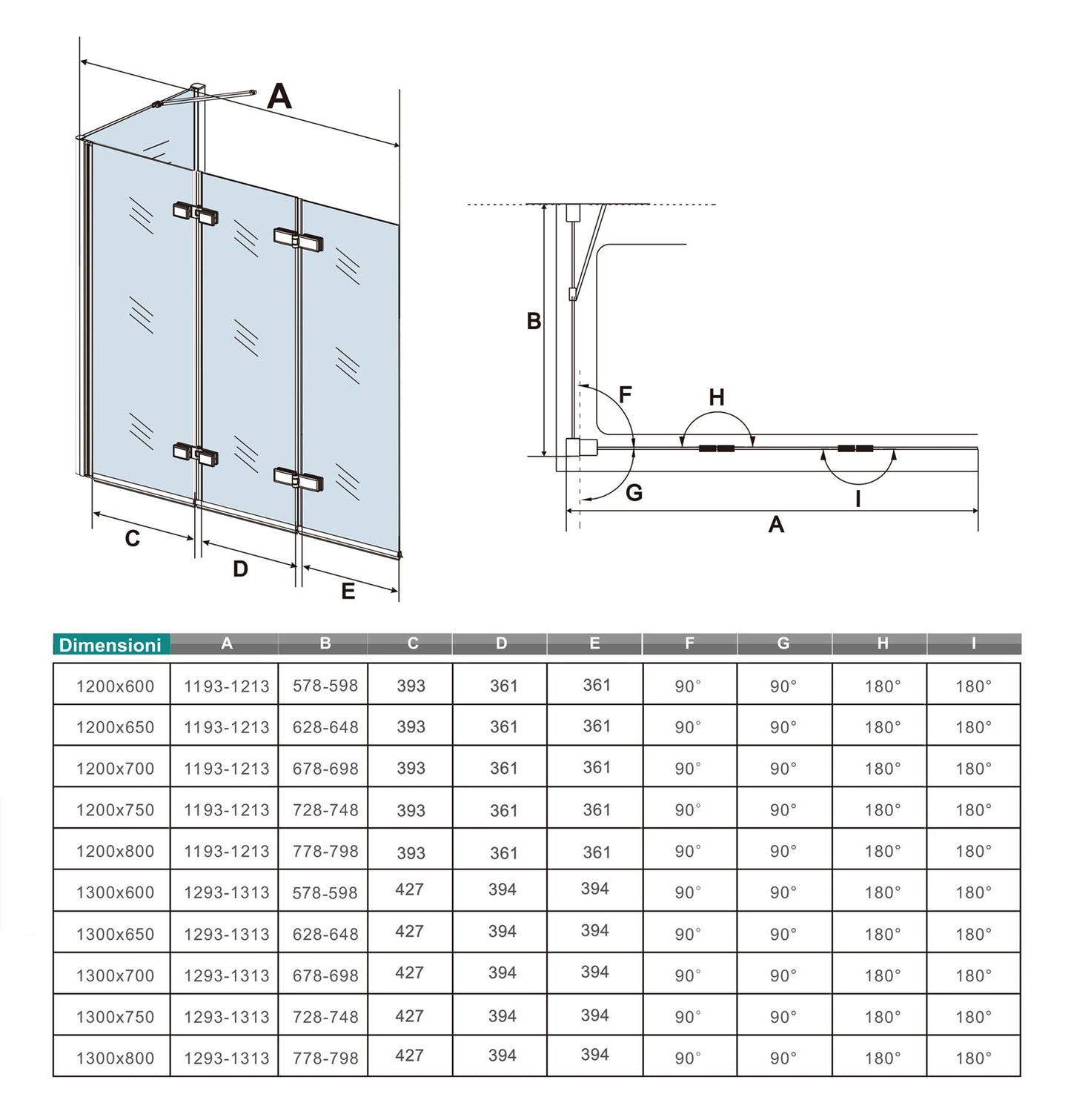 A

C

D

E

B

F

H

G

I

A

| Dimensioni | A | B | C | D | E | F | G | H | I |
|---|---|---|---|---|---|---|---|---|---|
| 1200x600 | 1193-1213 | 578-598 | 393 | 361 | 361 | 90° | 90° | 180° | 180° |
| 1200x650 | 1193-1213 | 628-648 | 393 | 361 | 361 | 90° | 90° | 180° | 180° |
| 1200x700 | 1193-1213 | 678-698 | 393 | 361 | 361 | 90° | 90° | 180° | 180° |
| 1200x750 | 1193-1213 | 728-748 | 393 | 361 | 361 | 90° | 90° | 180° | 180° |
| 1200x800 | 1193-1213 | 778-798 | 393 | 361 | 361 | 90° | 90° | 180° | 180° |
| 1300x600 | 1293-1313 | 578-598 | 427 | 394 | 394 | 90° | 90° | 180° | 180° |
| 1300x650 | 1293-1313 | 628-648 | 427 | 394 | 394 | 90° | 90° | 180° | 180° |
| 1300x700 | 1293-1313 | 678-698 | 427 | 394 | 394 | 90° | 90° | 180° | 180° |
| 1300x750 | 1293-1313 | 728-748 | 427 | 394 | 394 | 90° | 90° | 180° | 180° |
| 1300x800 | 1293-1313 | 778-798 | 427 | 394 | 394 | 90° | 90° | 180° | 180° |