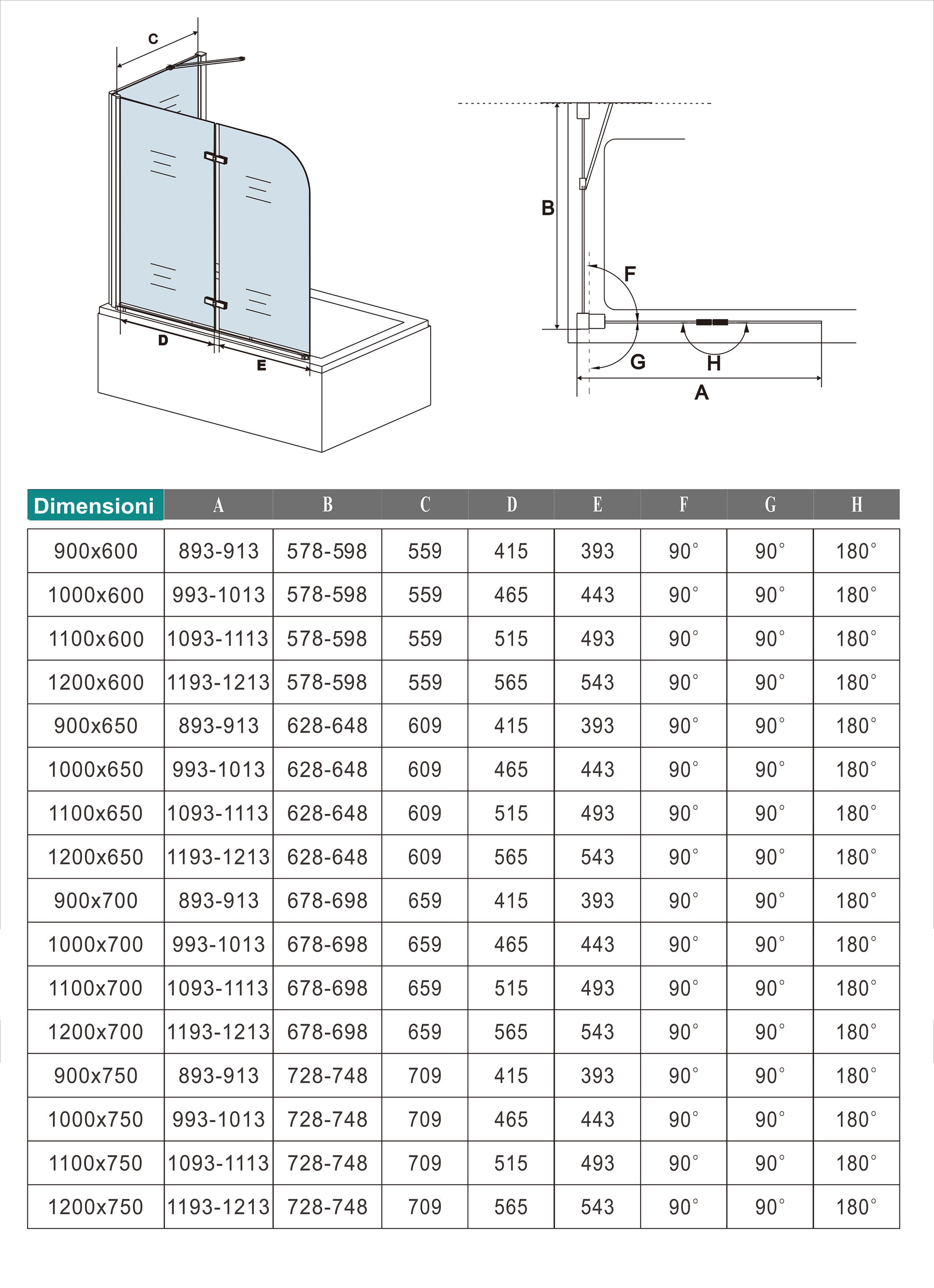 C

D

E

B

F

G

H

A

| Dimensioni | A | B | C | D | E | F | G | H |
|---|---|---|---|---|---|---|---|---|
| 900x600 | 893-913 | 578-598 | 559 | 415 | 393 | 90° | 90° | 180° |
| 1000x600 | 993-1013 | 578-598 | 559 | 465 | 443 | 90° | 90° | 180° |
| 1100x600 | 1093-1113 | 578-598 | 559 | 515 | 493 | 90° | 90° | 180° |
| 1200x600 | 1193-1213 | 578-598 | 559 | 565 | 543 | 90° | 90° | 180° |
| 900x650 | 893-913 | 628-648 | 609 | 415 | 393 | 90° | 90° | 180° |
| 1000x650 | 993-1013 | 628-648 | 609 | 465 | 443 | 90° | 90° | 180° |
| 1100x650 | 1093-1113 | 628-648 | 609 | 515 | 493 | 90° | 90° | 180° |
| 1200x650 | 1193-1213 | 628-648 | 609 | 565 | 543 | 90° | 90° | 180° |
| 900x700 | 893-913 | 678-698 | 659 | 415 | 393 | 90° | 90° | 180° |
| 1000x700 | 993-1013 | 678-698 | 659 | 465 | 443 | 90° | 90° | 180° |
| 1100x700 | 1093-1113 | 678-698 | 659 | 515 | 493 | 90° | 90° | 180° |
| 1200x700 | 1193-1213 | 678-698 | 659 | 565 | 543 | 90° | 90° | 180° |
| 900x750 | 893-913 | 728-748 | 709 | 415 | 393 | 90° | 90° | 180° |
| 1000x750 | 993-1013 | 728-748 | 709 | 465 | 443 | 90° | 90° | 180° |
| 1100x750 | 1093-1113 | 728-748 | 709 | 515 | 493 | 90° | 90° | 180° |
| 1200x750 | 1193-1213 | 728-748 | 709 | 565 | 543 | 90° | 90° | 180° |