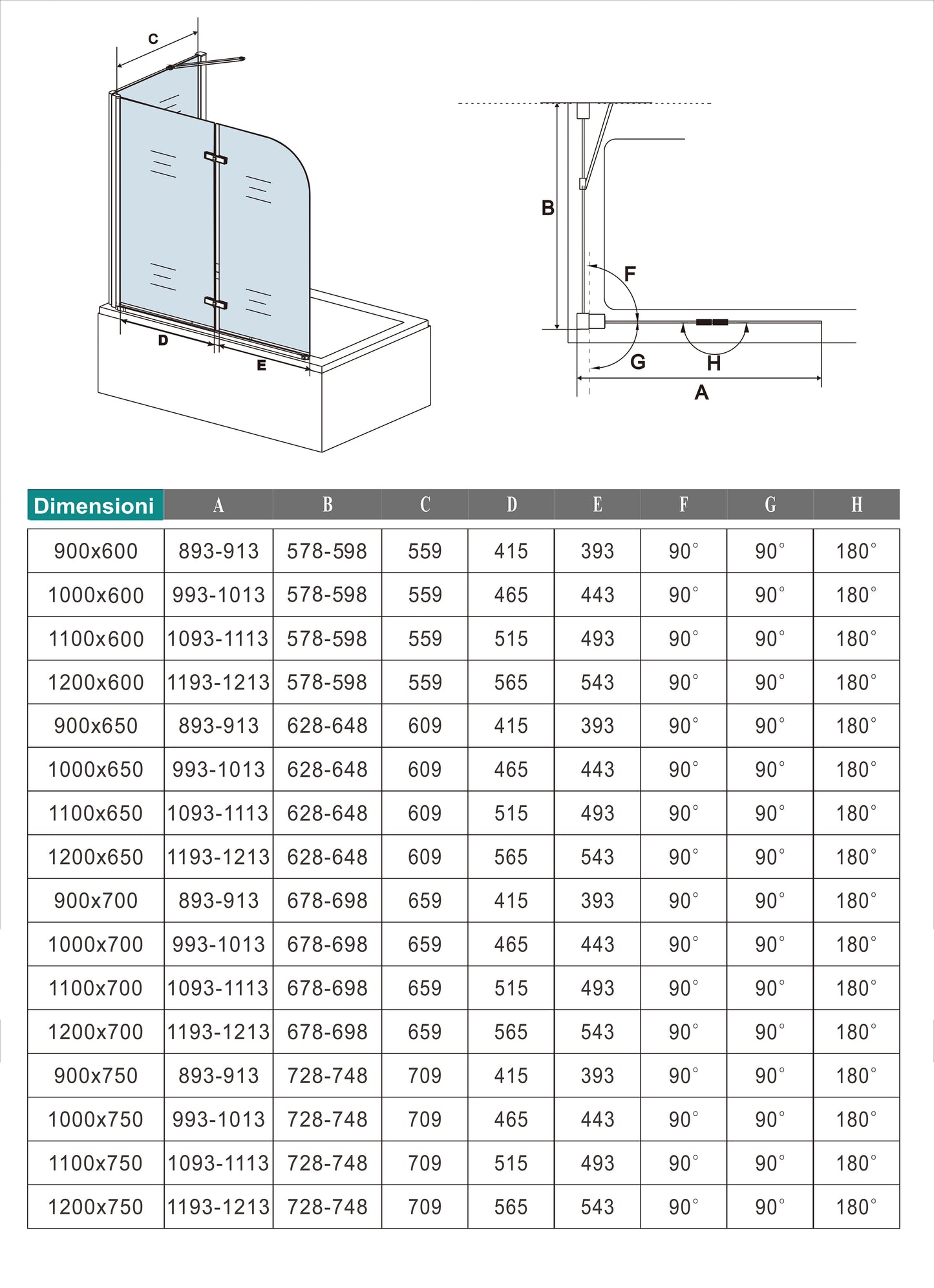 C

D

E

B

F

G

H

A

| Dimensioni | A | B | C | D | E | F | G | H |
|---|---|---|---|---|---|---|---|---|
| 900x600 | 893-913 | 578-598 | 559 | 415 | 393 | 90° | 90° | 180° |
| 1000x600 | 993-1013 | 578-598 | 559 | 465 | 443 | 90° | 90° | 180° |
| 1100x600 | 1093-1113 | 578-598 | 559 | 515 | 493 | 90° | 90° | 180° |
| 1200x600 | 1193-1213 | 578-598 | 559 | 565 | 543 | 90° | 90° | 180° |
| 900x650 | 893-913 | 628-648 | 609 | 415 | 393 | 90° | 90° | 180° |
| 1000x650 | 993-1013 | 628-648 | 609 | 465 | 443 | 90° | 90° | 180° |
| 1100x650 | 1093-1113 | 628-648 | 609 | 515 | 493 | 90° | 90° | 180° |
| 1200x650 | 1193-1213 | 628-648 | 609 | 565 | 543 | 90° | 90° | 180° |
| 900x700 | 893-913 | 678-698 | 659 | 415 | 393 | 90° | 90° | 180° |
| 1000x700 | 993-1013 | 678-698 | 659 | 465 | 443 | 90° | 90° | 180° |
| 1100x700 | 1093-1113 | 678-698 | 659 | 515 | 493 | 90° | 90° | 180° |
| 1200x700 | 1193-1213 | 678-698 | 659 | 565 | 543 | 90° | 90° | 180° |
| 900x750 | 893-913 | 728-748 | 709 | 415 | 393 | 90° | 90° | 180° |
| 1000x750 | 993-1013 | 728-748 | 709 | 465 | 443 | 90° | 90° | 180° |
| 1100x750 | 1093-1113 | 728-748 | 709 | 515 | 493 | 90° | 90° | 180° |
| 1200x750 | 1193-1213 | 728-748 | 709 | 565 | 543 | 90° | 90° | 180° |