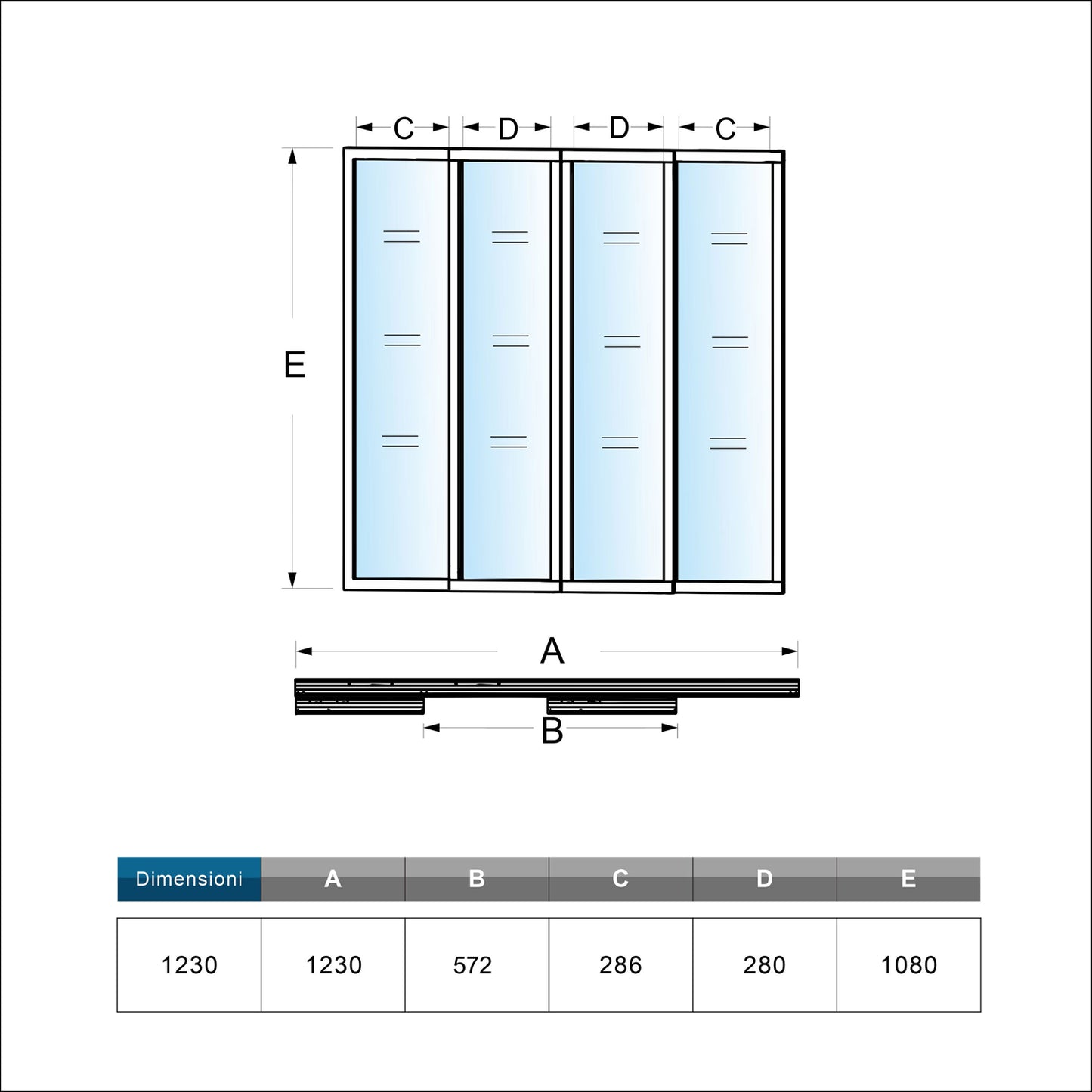 C D D C

E

A

B

| Dimensioni | A | B | C | D | E |
|---|---|---|---|---|---|
| 1230 | 1230 | 572 | 286 | 280 | 1080 |