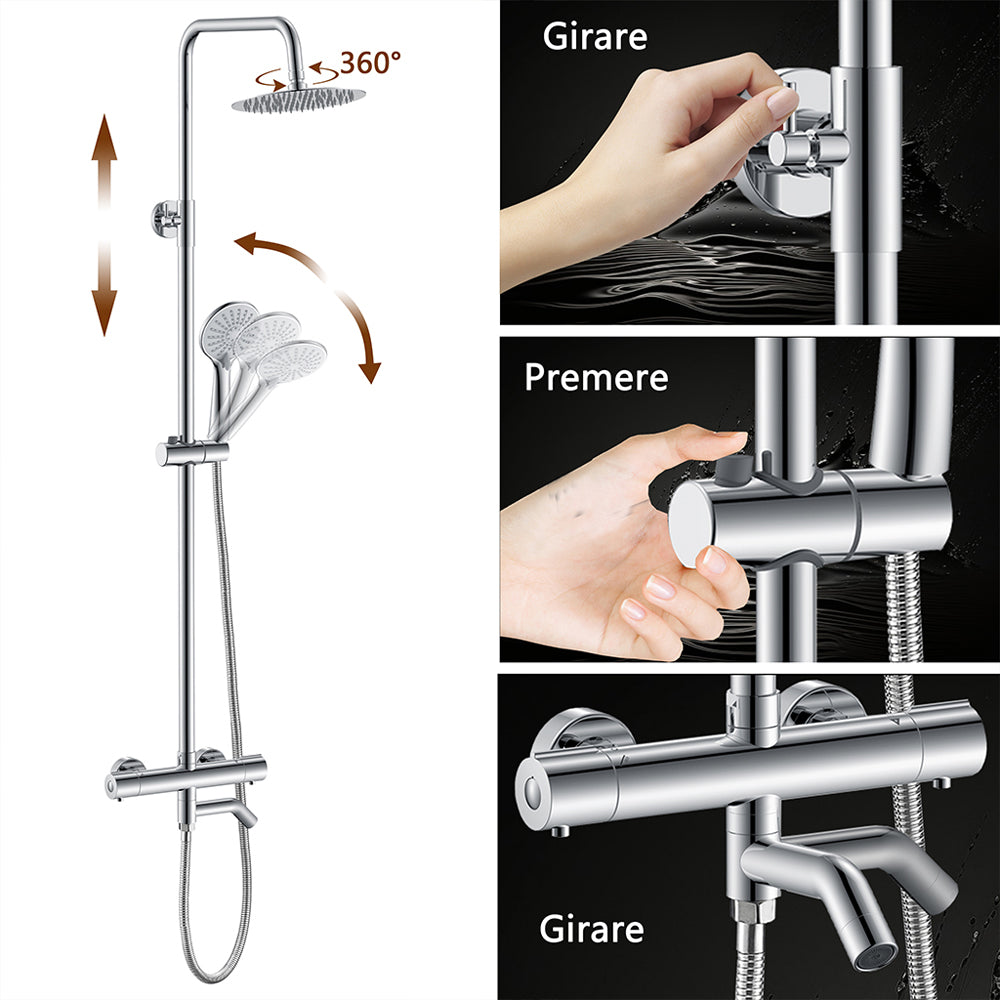 360°

Girare

Premere

Girare