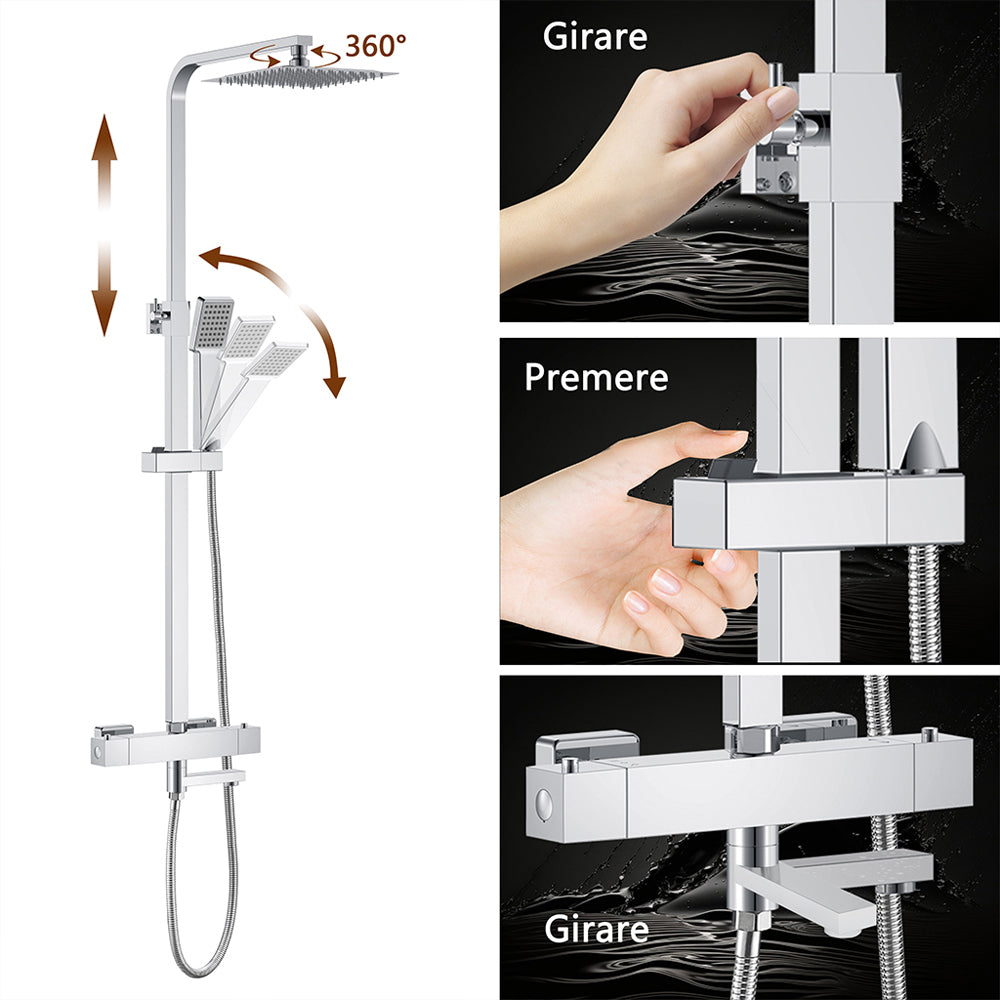 360°

Girare

Premere

Girare