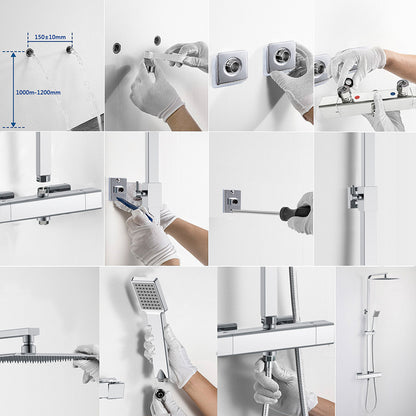 150±10mm

1000m-1200mm