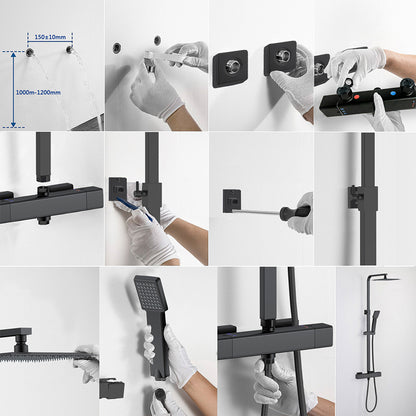 150±10mm
1000m-1200mm