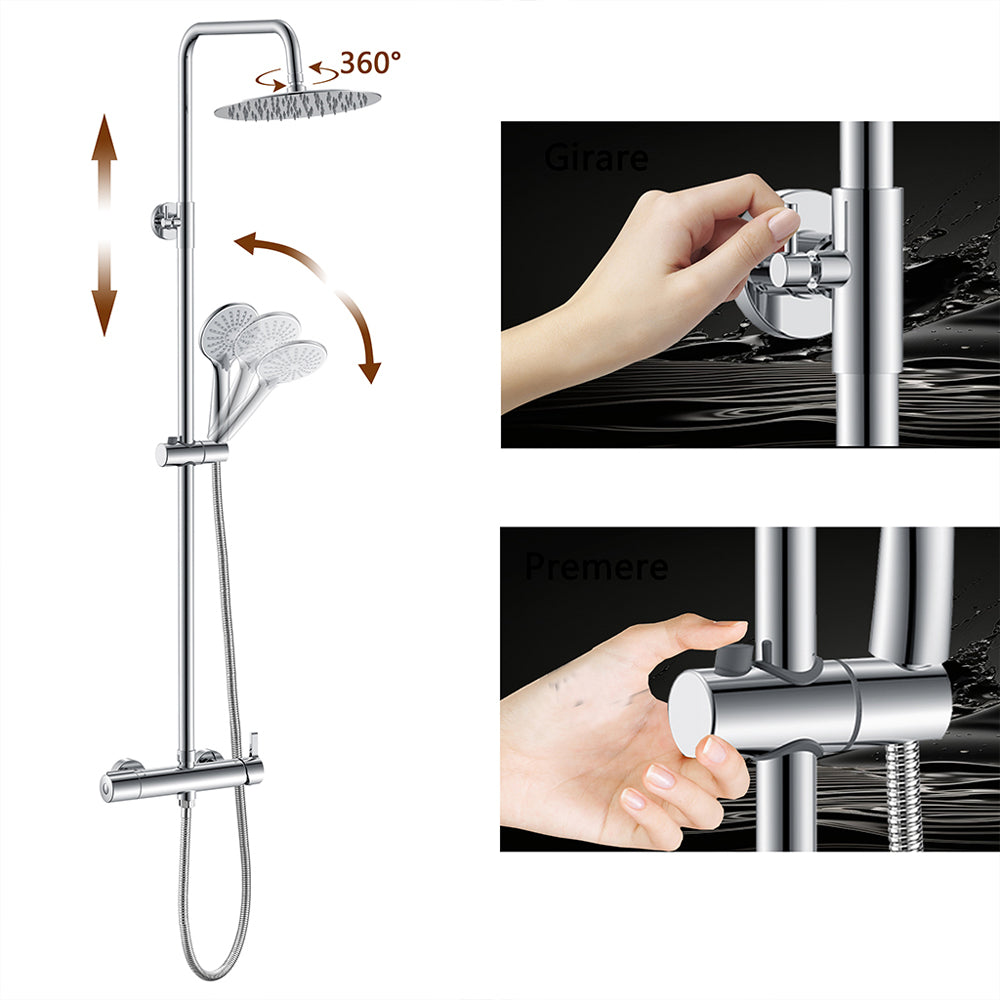 360°

Girare

Premere