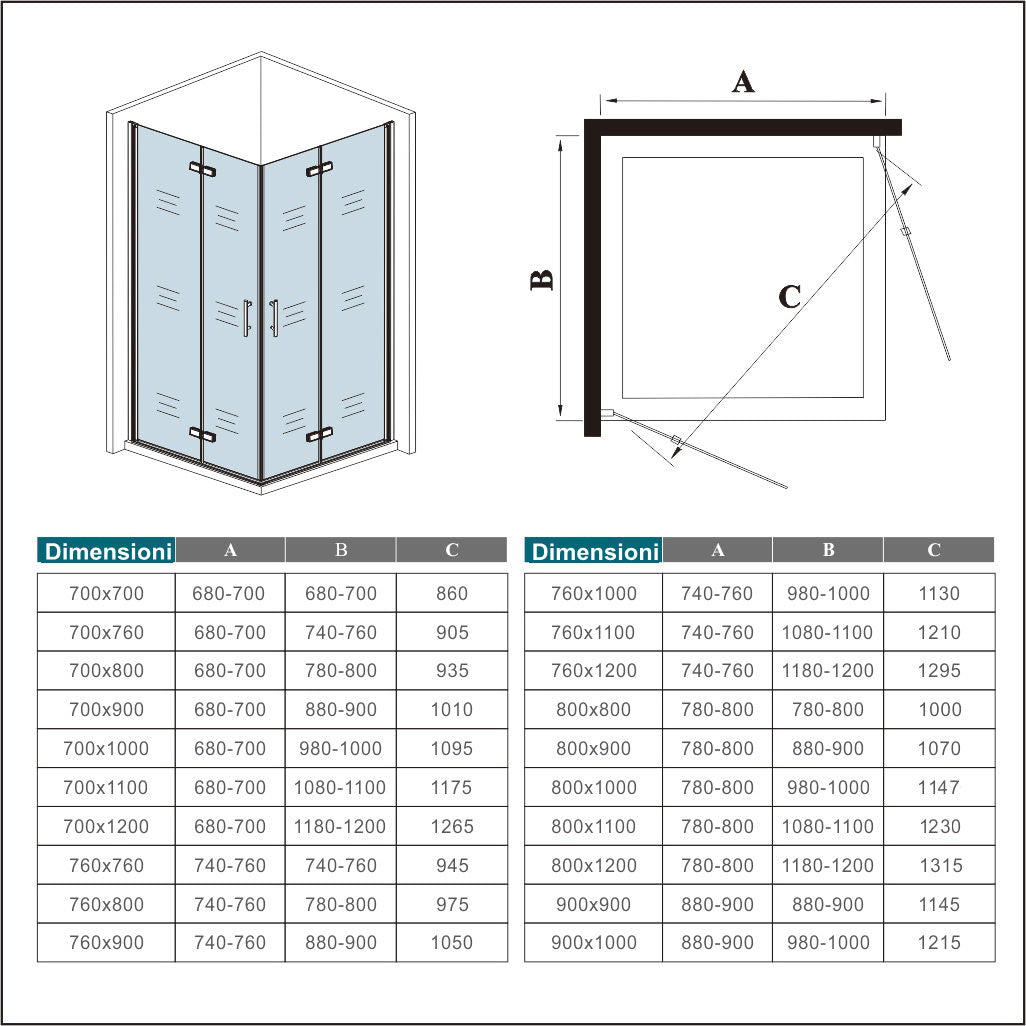 A

B

C

| Dimensioni | A | B | C |
|---|---|---|---|
| 700x700 | 680-700 | 680-700 | 860 |
| 700x760 | 680-700 | 740-760 | 905 |
| 700x800 | 680-700 | 780-800 | 935 |
| 700x900 | 680-700 | 880-900 | 1010 |
| 700x1000 | 680-700 | 980-1000 | 1095 |
| 700x1100 | 680-700 | 1080-1100 | 1175 |
| 700x1200 | 680-700 | 1180-1200 | 1265 |
| 760x760 | 740-760 | 740-760 | 945 |
| 760x800 | 740-760 | 780-800 | 975 |
| 760x900 | 740-760 | 880-900 | 1050 |

| Dimensioni | A | B | C |
|---|---|---|---|
| 760x1000 | 740-760 | 980-1000 | 1130 |
| 760x1100 | 740-760 | 1080-1100 | 1210 |
| 760x1200 | 740-760 | 1180-1200 | 1295 |
| 800x800 | 780-800 | 780-800 | 1000 |
| 800x900 | 780-800 | 880-900 | 1070 |
| 800x1000 | 780-800 | 980-1000 | 1147 |
| 800x1100 | 780-800 | 1080-1100 | 1230 |
| 800x1200 | 780-800 | 1180-1200 | 1315 |
| 900x900 | 880-900 | 880-900 | 1145 |
| 900x1000 | 880-900 | 980-1000 | 1215 |