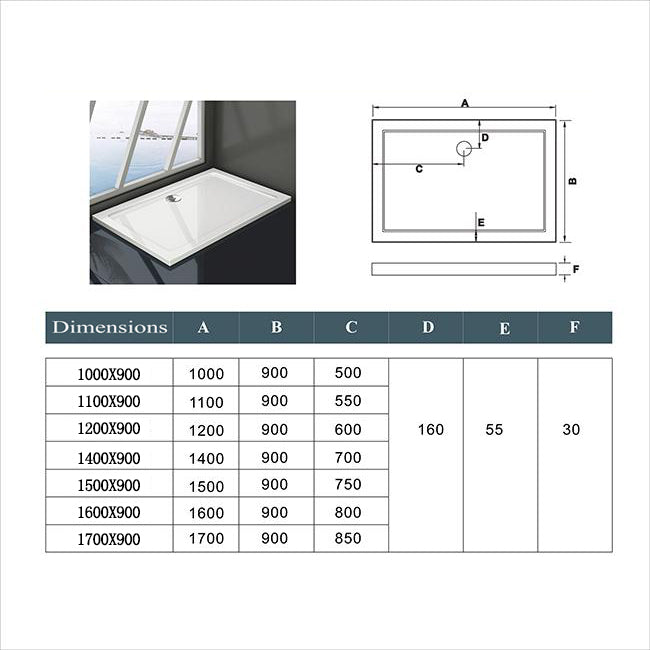 A
D
C
B
E
F

| Dimensions | A | B | C | D | E | F |
|---|---|---|---|---|---|---|
| 1000X900 | 1000 | 900 | 500 | 160 | 55 | 30 |
| 1100X900 | 1100 | 900 | 550 | | | |
| 1200X900 | 1200 | 900 | 600 | | | |
| 1400X900 | 1400 | 900 | 700 | | | |
| 1500X900 | 1500 | 900 | 750 | | | |
| 1600X900 | 1600 | 900 | 800 | | | |
| 1700X900 | 1700 | 900 | 850 | | | |