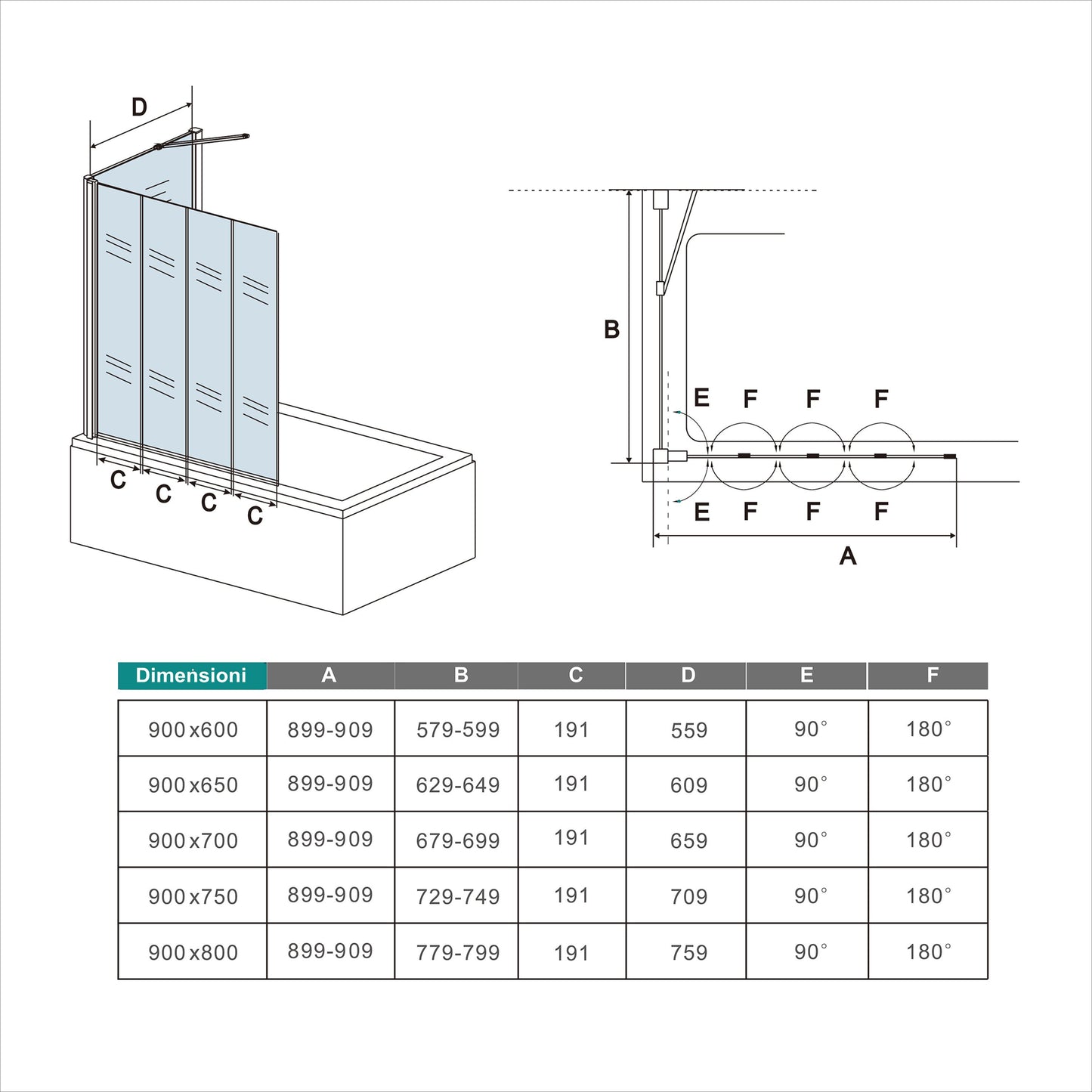 D

C C C C

B

E F F F

E F F F

A

| Dimensioni | A | B | C | D | E | F |
|---|---|---|---|---|---|---|
| 900x600 | 899-909 | 579-599 | 191 | 559 | 90° | 180° |
| 900x650 | 899-909 | 629-649 | 191 | 609 | 90° | 180° |
| 900x700 | 899-909 | 679-699 | 191 | 659 | 90° | 180° |
| 900x750 | 899-909 | 729-749 | 191 | 709 | 90° | 180° |
| 900x800 | 899-909 | 779-799 | 191 | 759 | 90° | 180° |