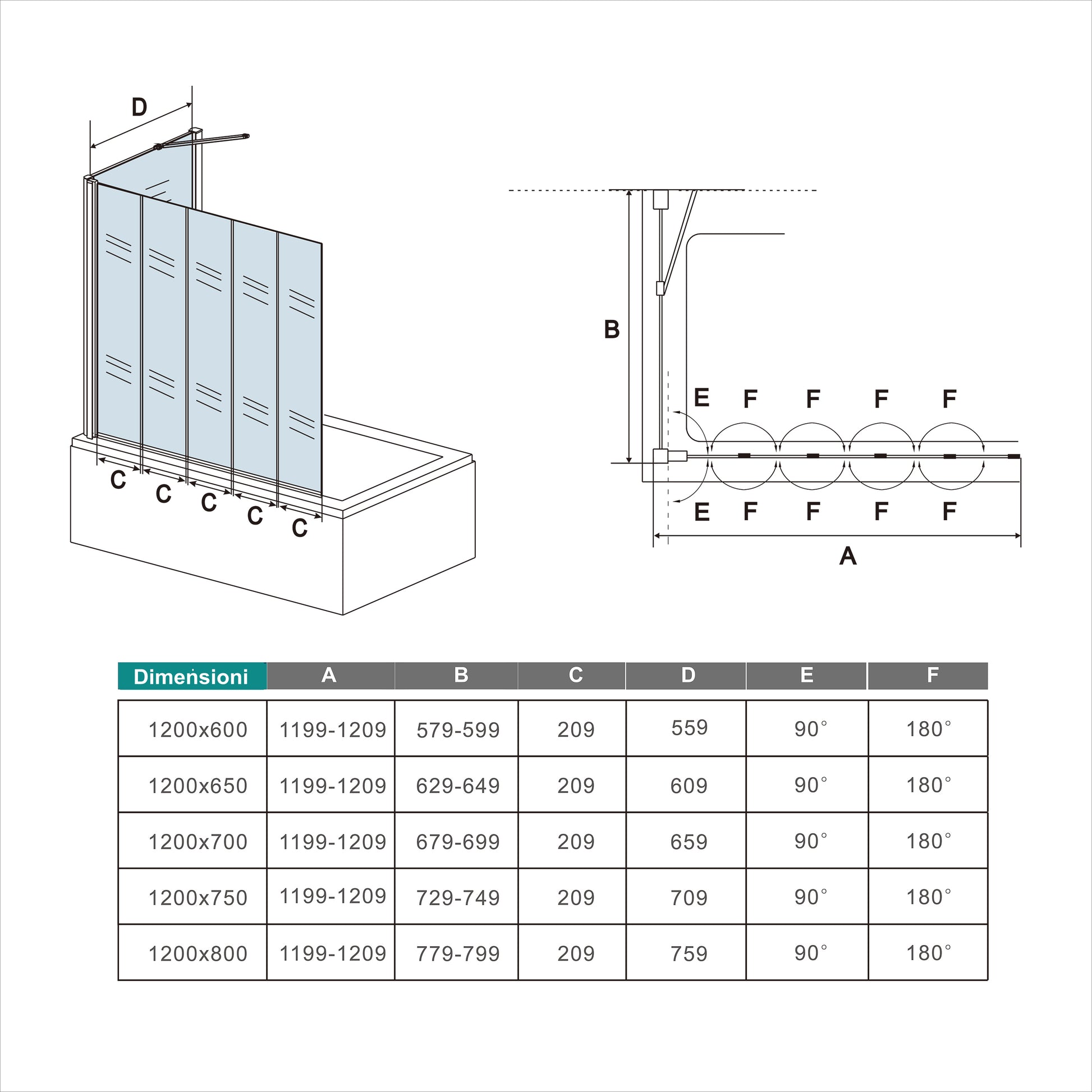 D

C C C C C

B

E F F F F

E F F F F

A

| Dimensioni | A | B | C | D | E | F |
|---|---|---|---|---|---|---|
| 1200x600 | 1199-1209 | 579-599 | 209 | 559 | 90° | 180° |
| 1200x650 | 1199-1209 | 629-649 | 209 | 609 | 90° | 180° |
| 1200x700 | 1199-1209 | 679-699 | 209 | 659 | 90° | 180° |
| 1200x750 | 1199-1209 | 729-749 | 209 | 709 | 90° | 180° |
| 1200x800 | 1199-1209 | 779-799 | 209 | 759 | 90° | 180° |