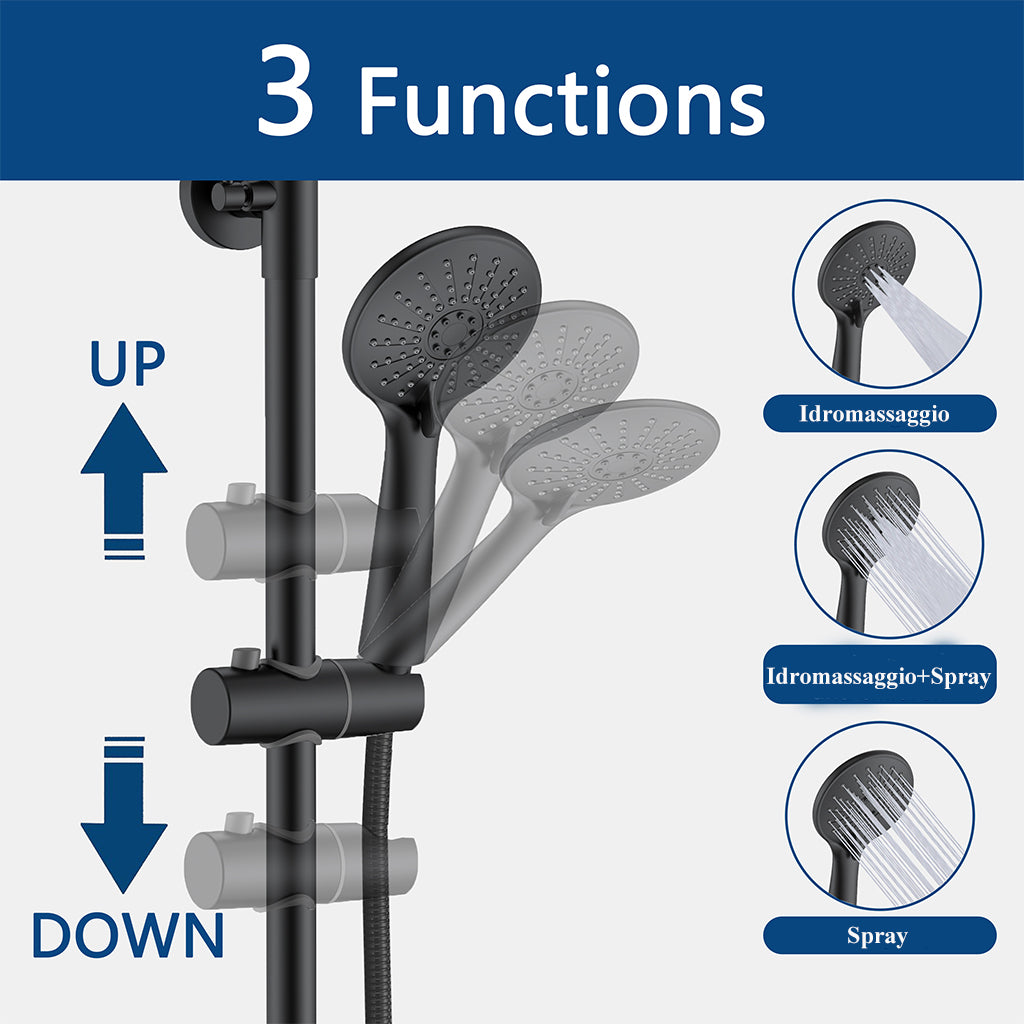 3 Functions

UP

DOWN

Idromassaggio

Idromassaggio+Spray

Spray