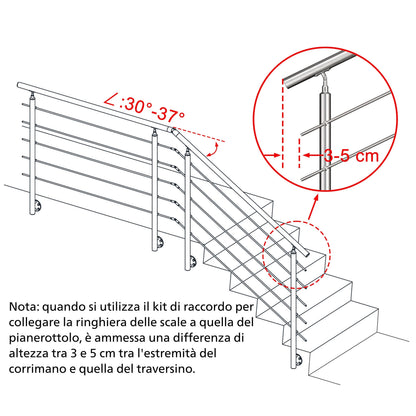 ∠:30°-37°

3-5 cm

Nota: quando si utilizza il kit di raccordo per collegare la ringhiera delle scale a quella del pianerottolo, è ammessa una differenza di altezza tra 3 e 5 cm tra l'estremità del corrimano e quella del traversino.